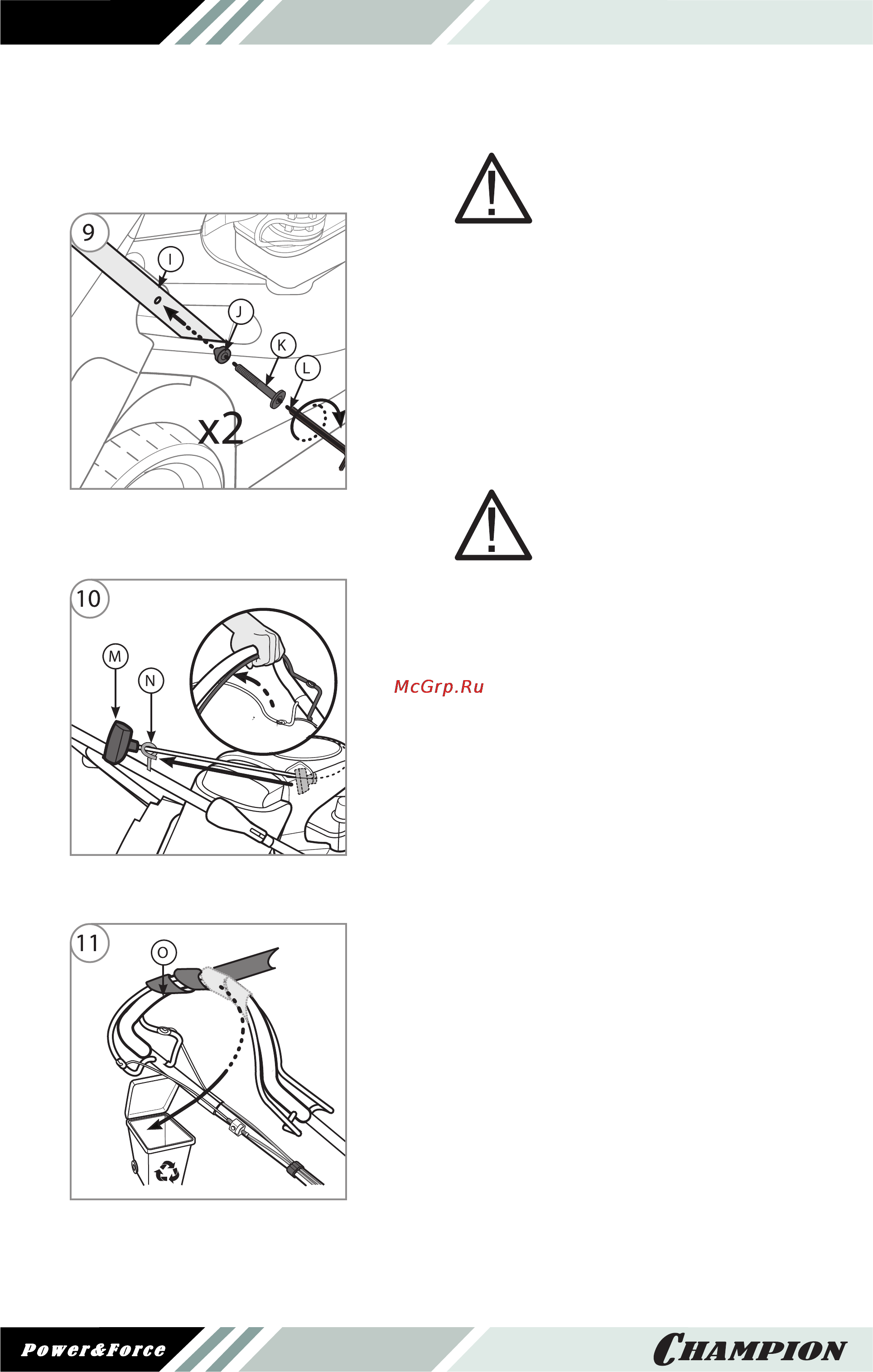 9

I

J

K

L

x2

10

M

N

McGrp.Ru

11

O

Power&Force

CHAMPION