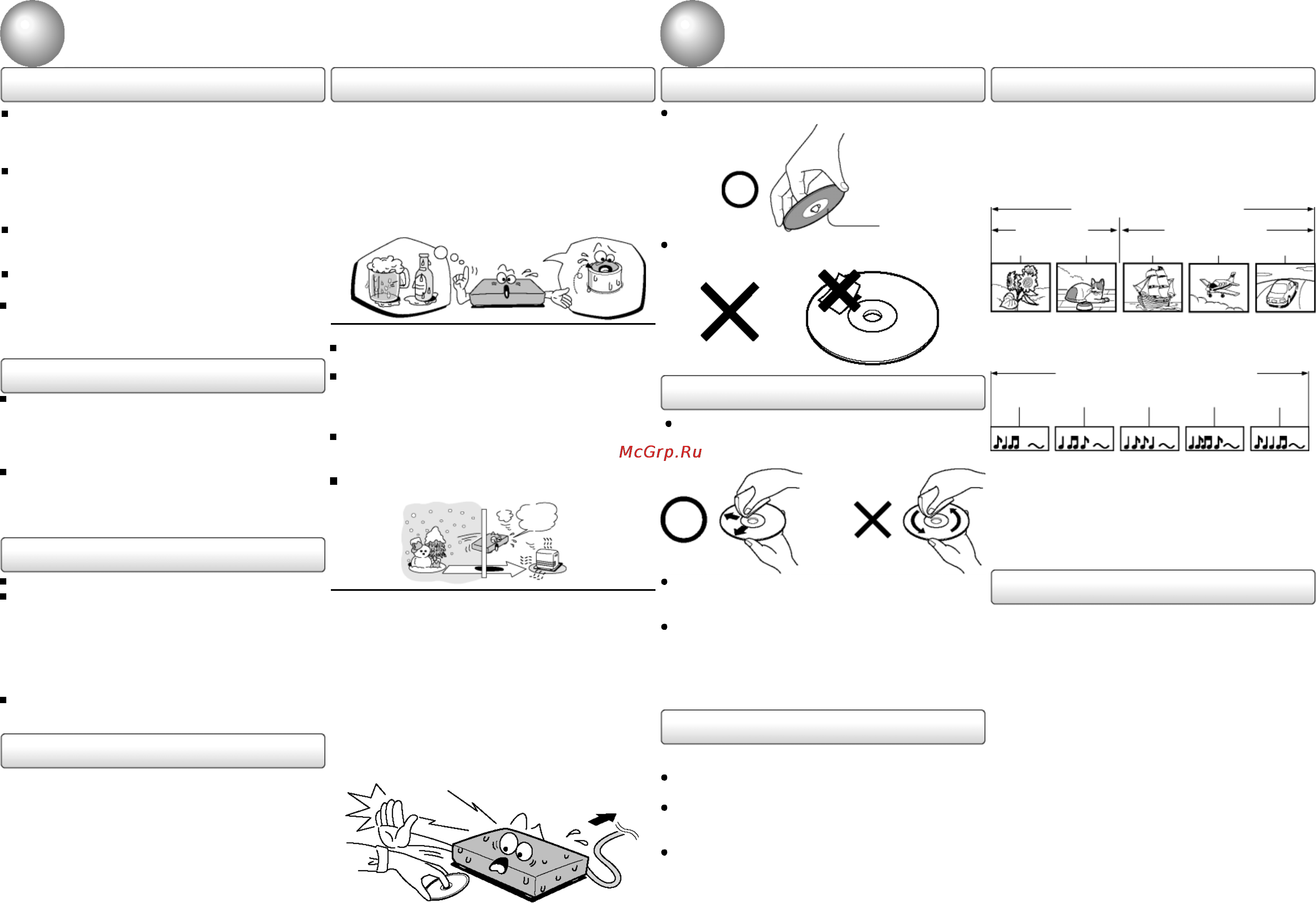 McGrp.Ru