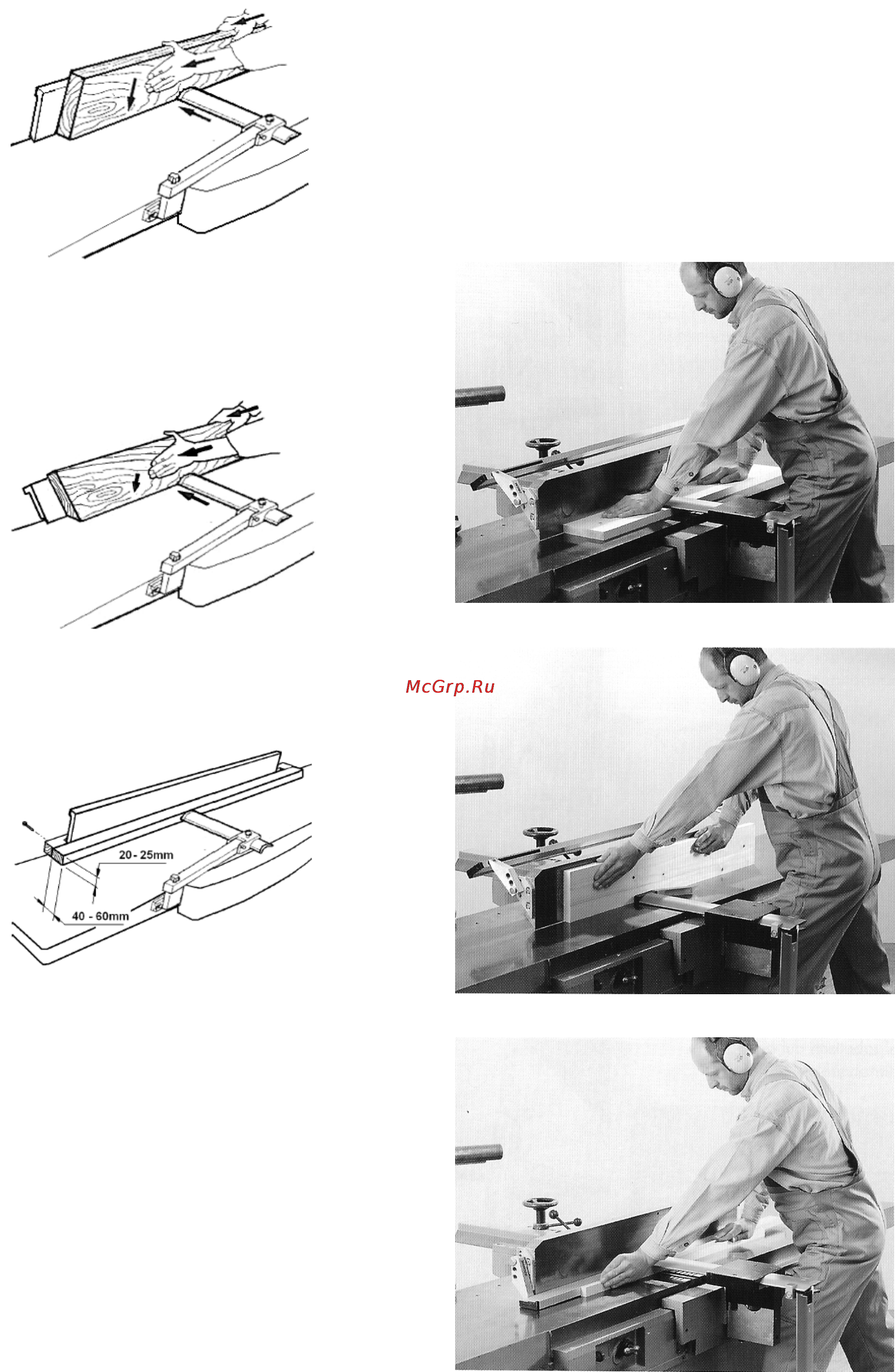 McGrp.Ru

20 - 25mm

40 - 60mm