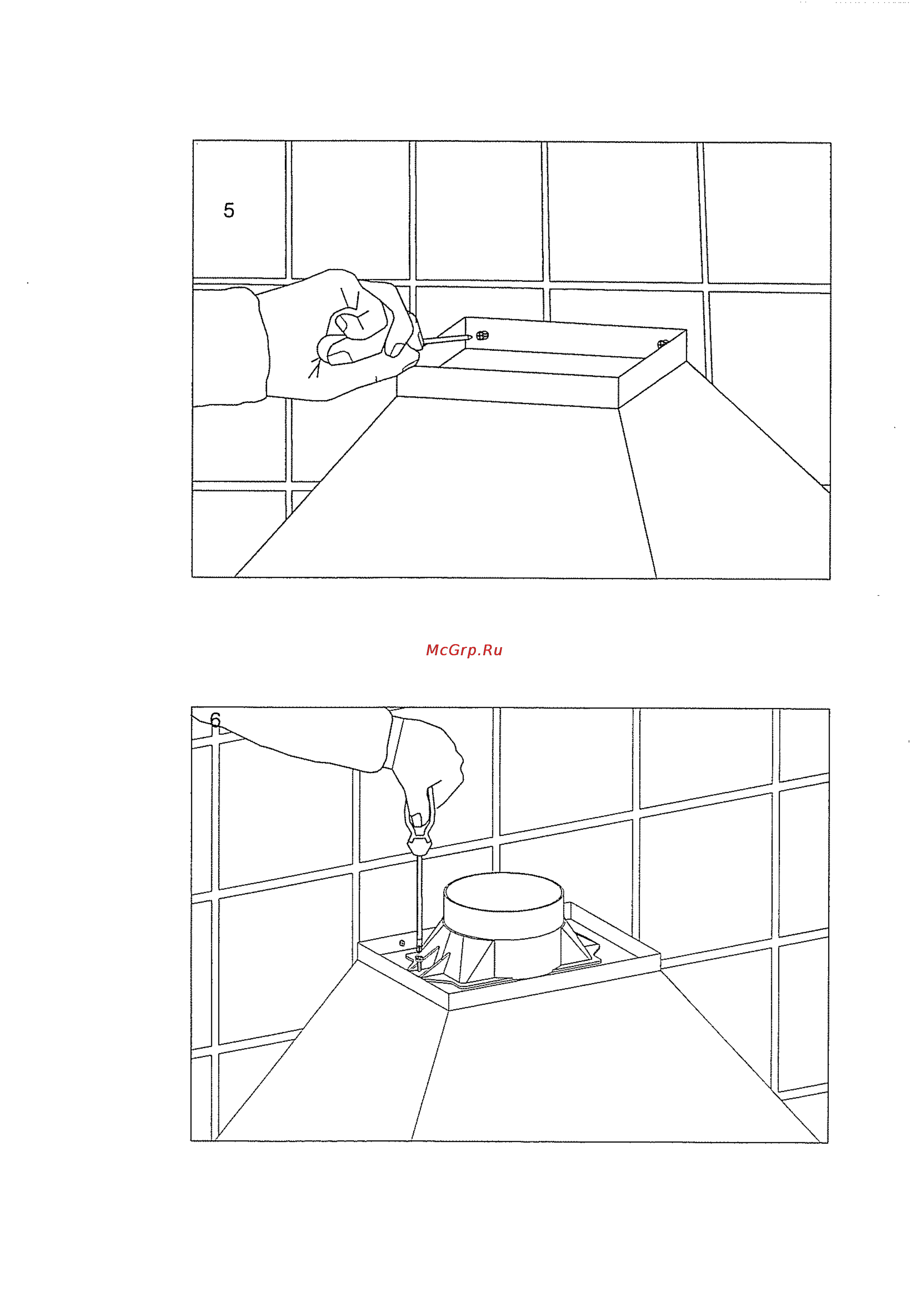 5

McGrp.Ru

6