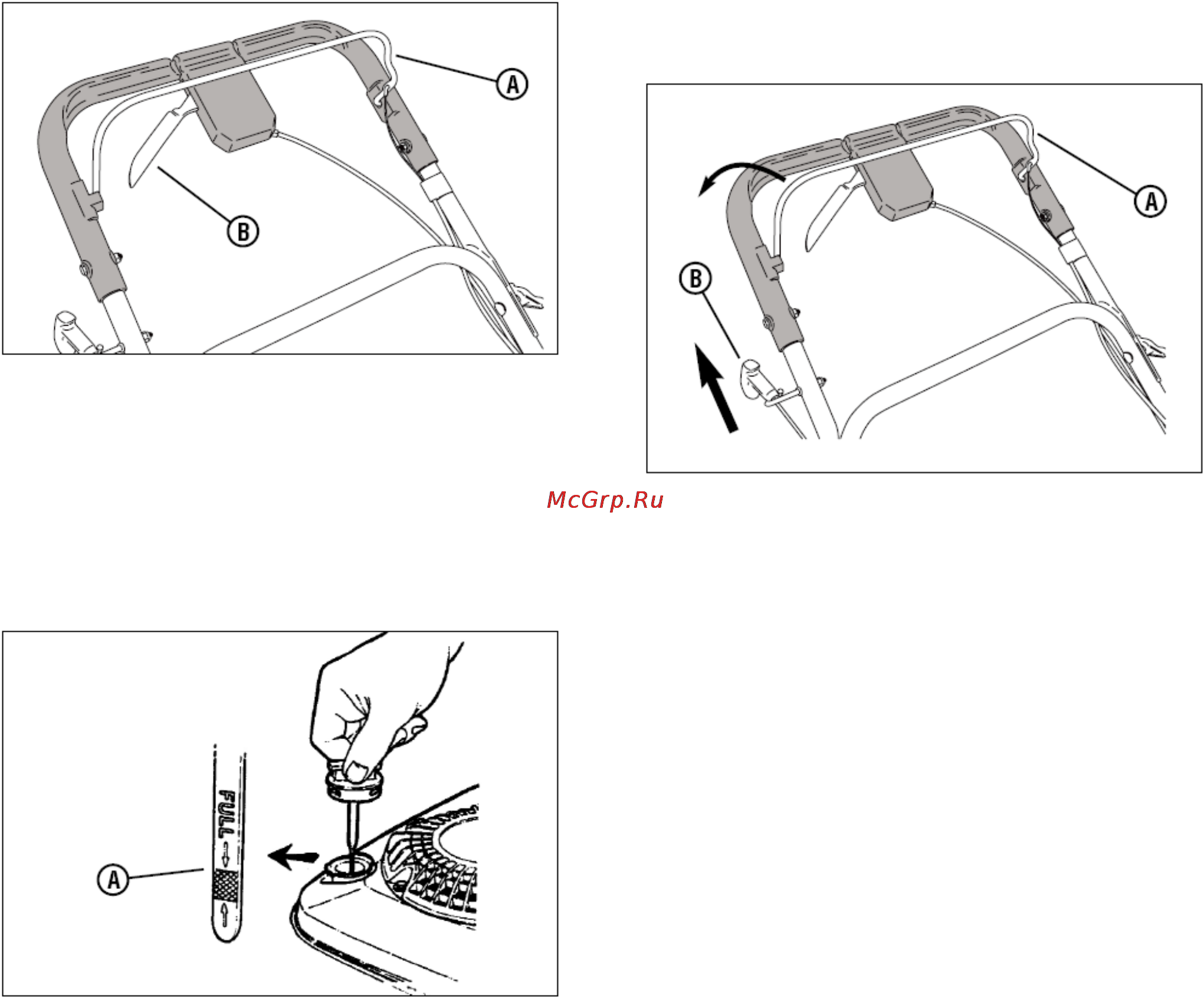 A
B

A
B

McGrp.Ru

FULL
A