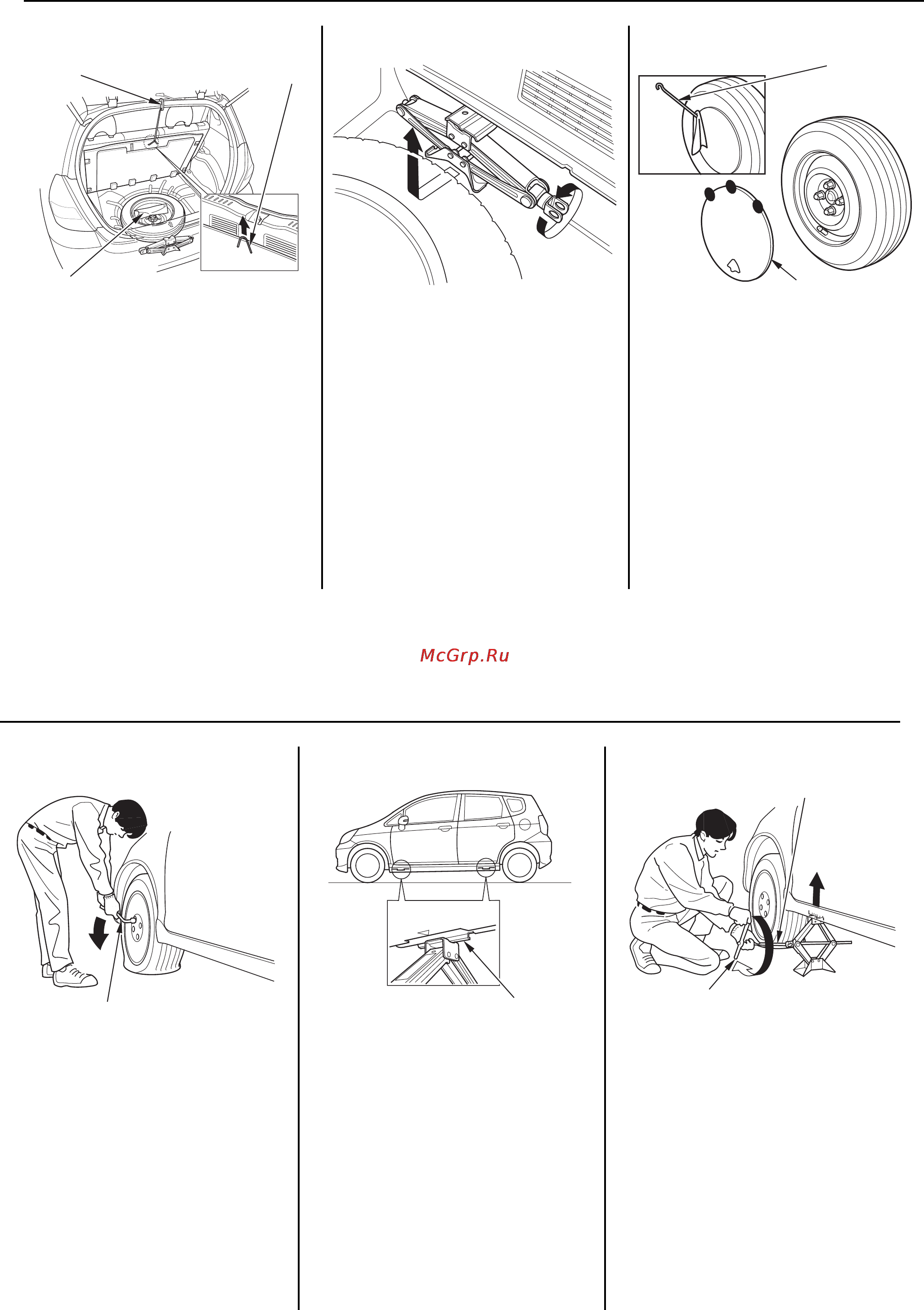 McGrp.Ru