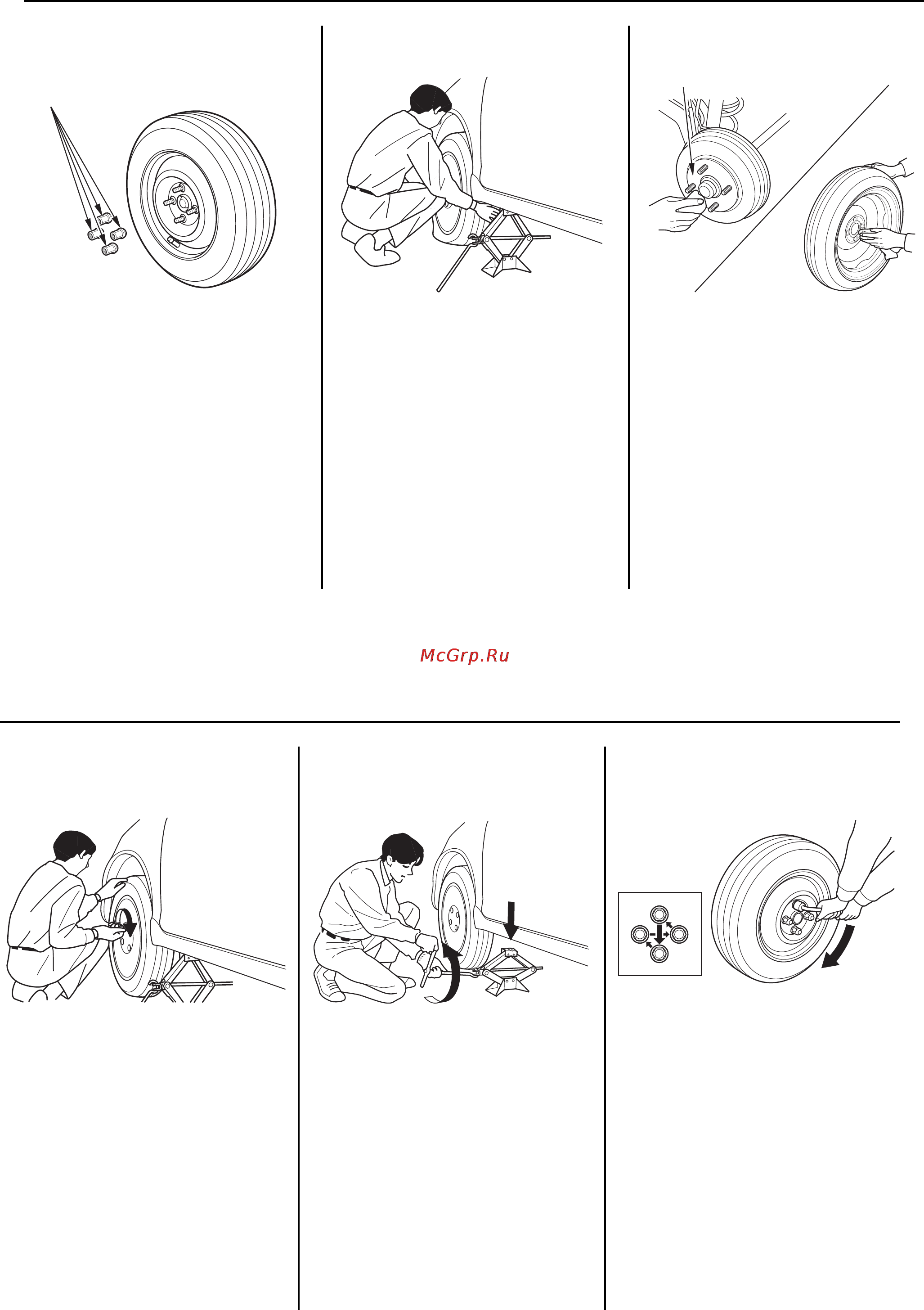 McGrp.Ru