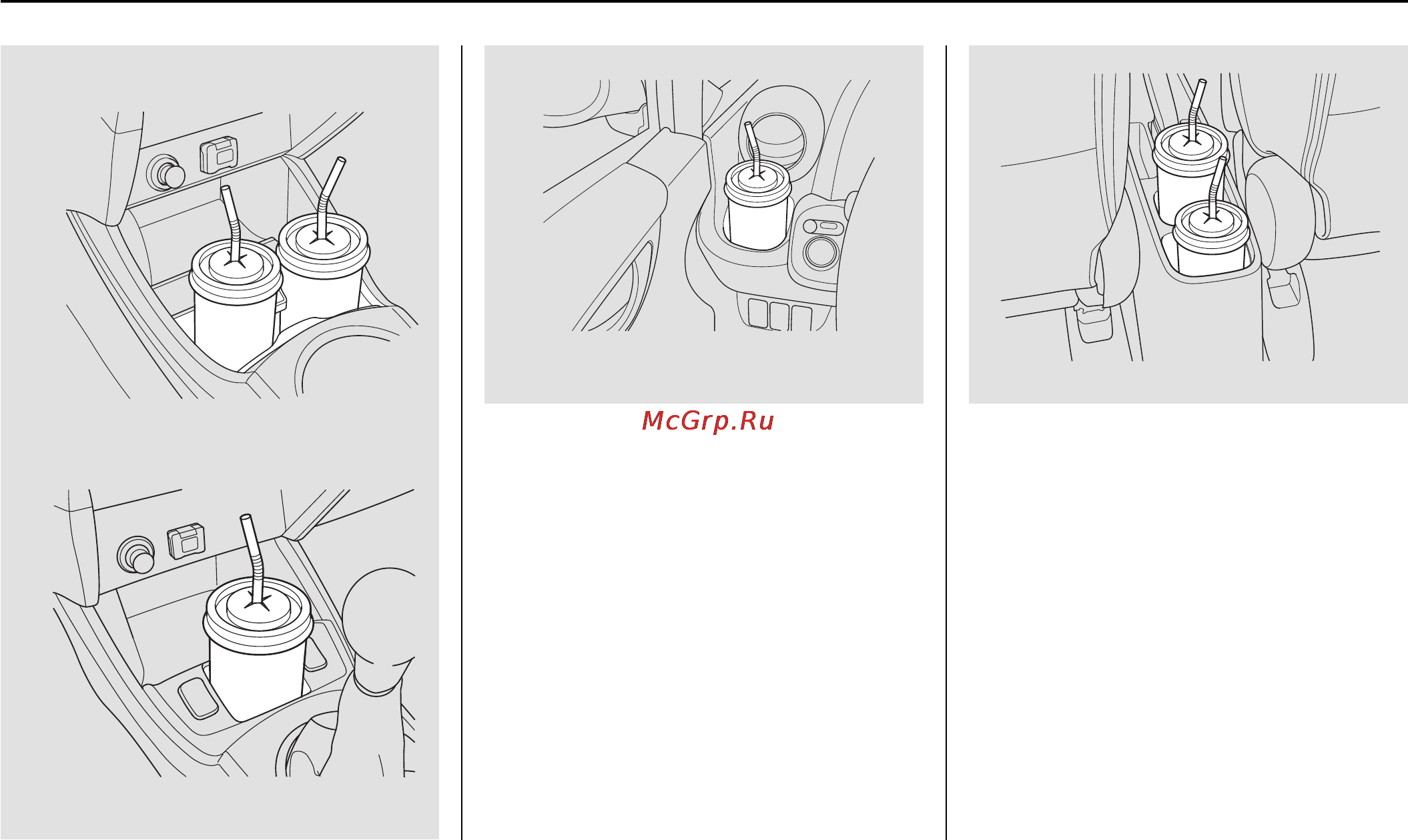 McGrp.Ru