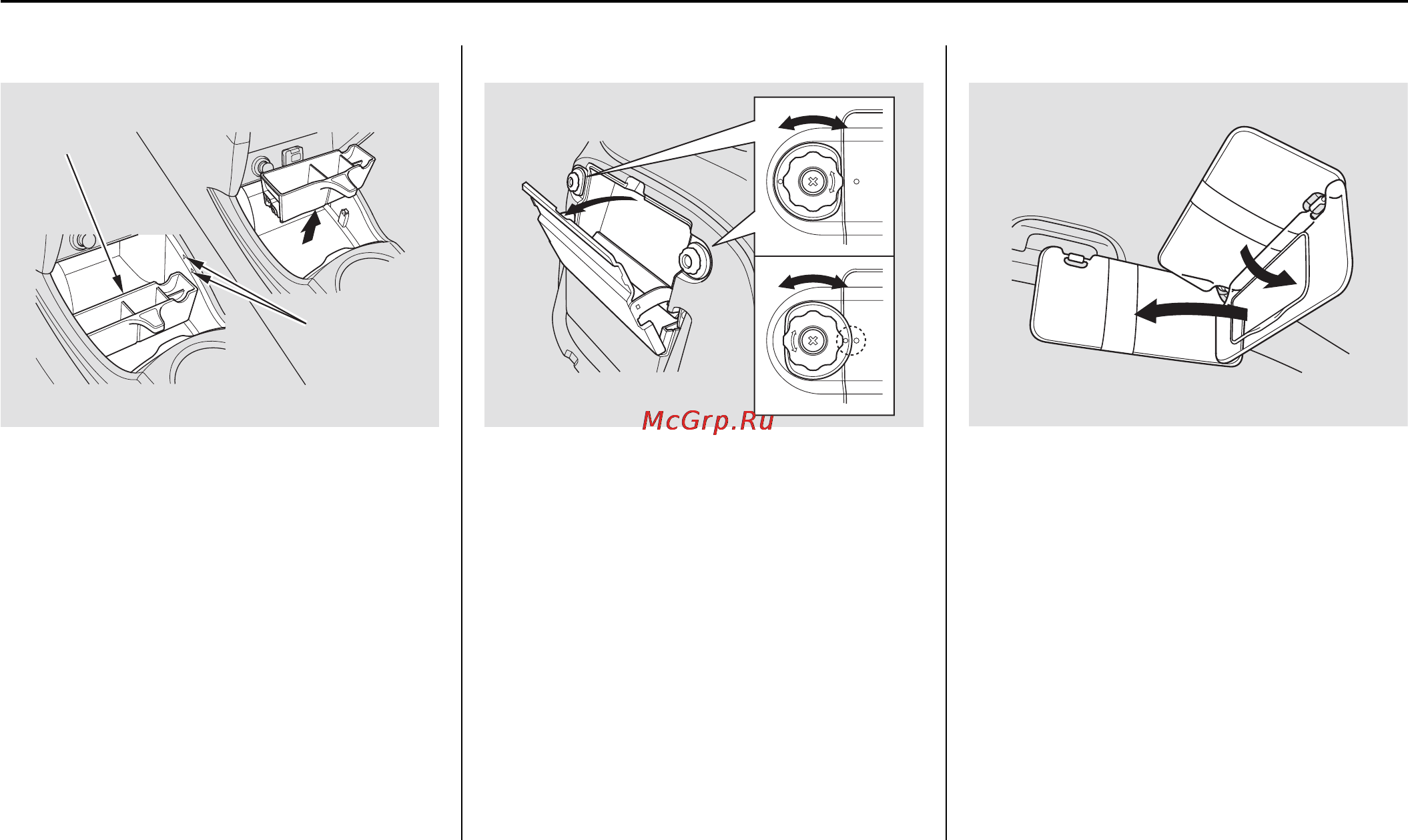 McGrp.Ru