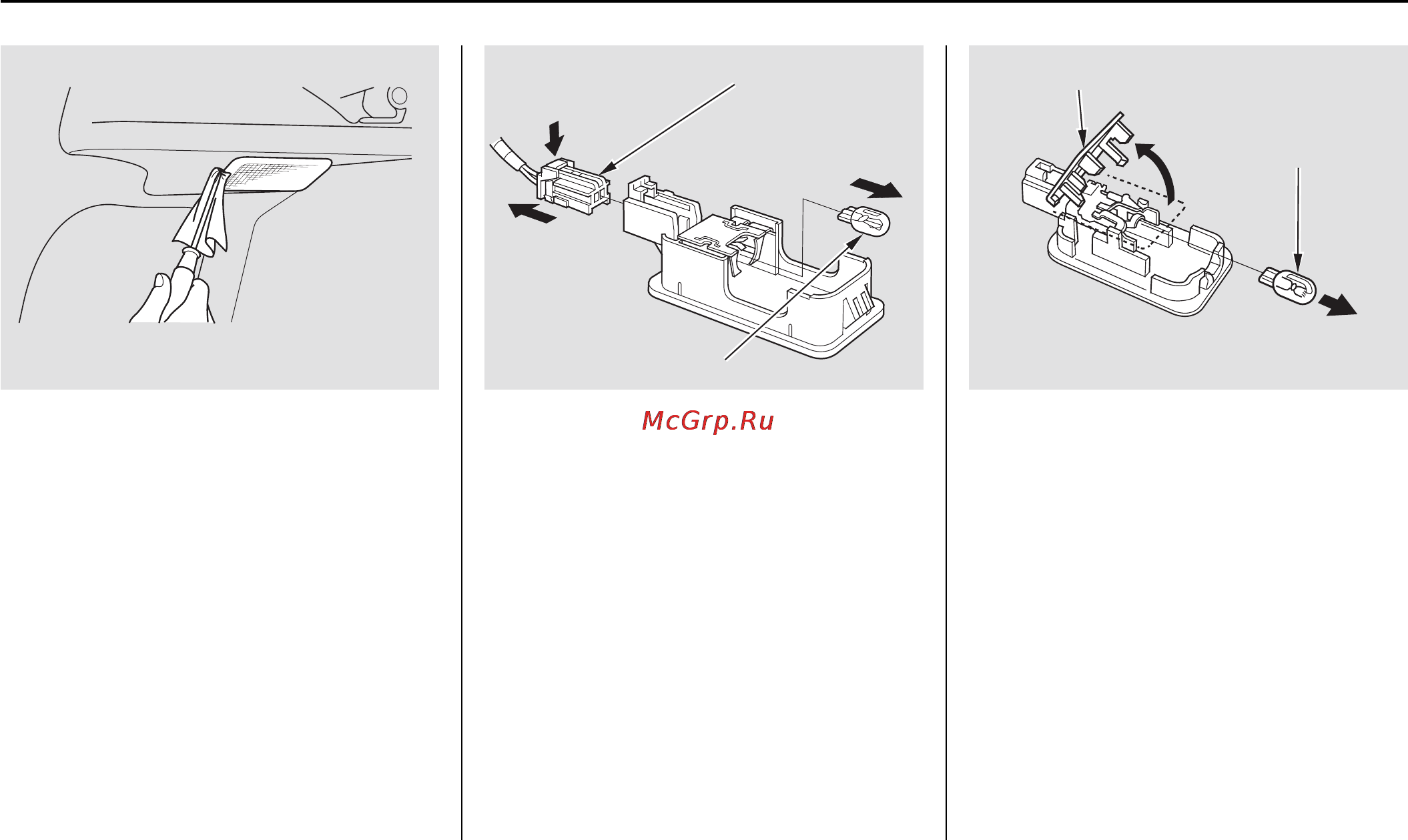 McGrp.Ru