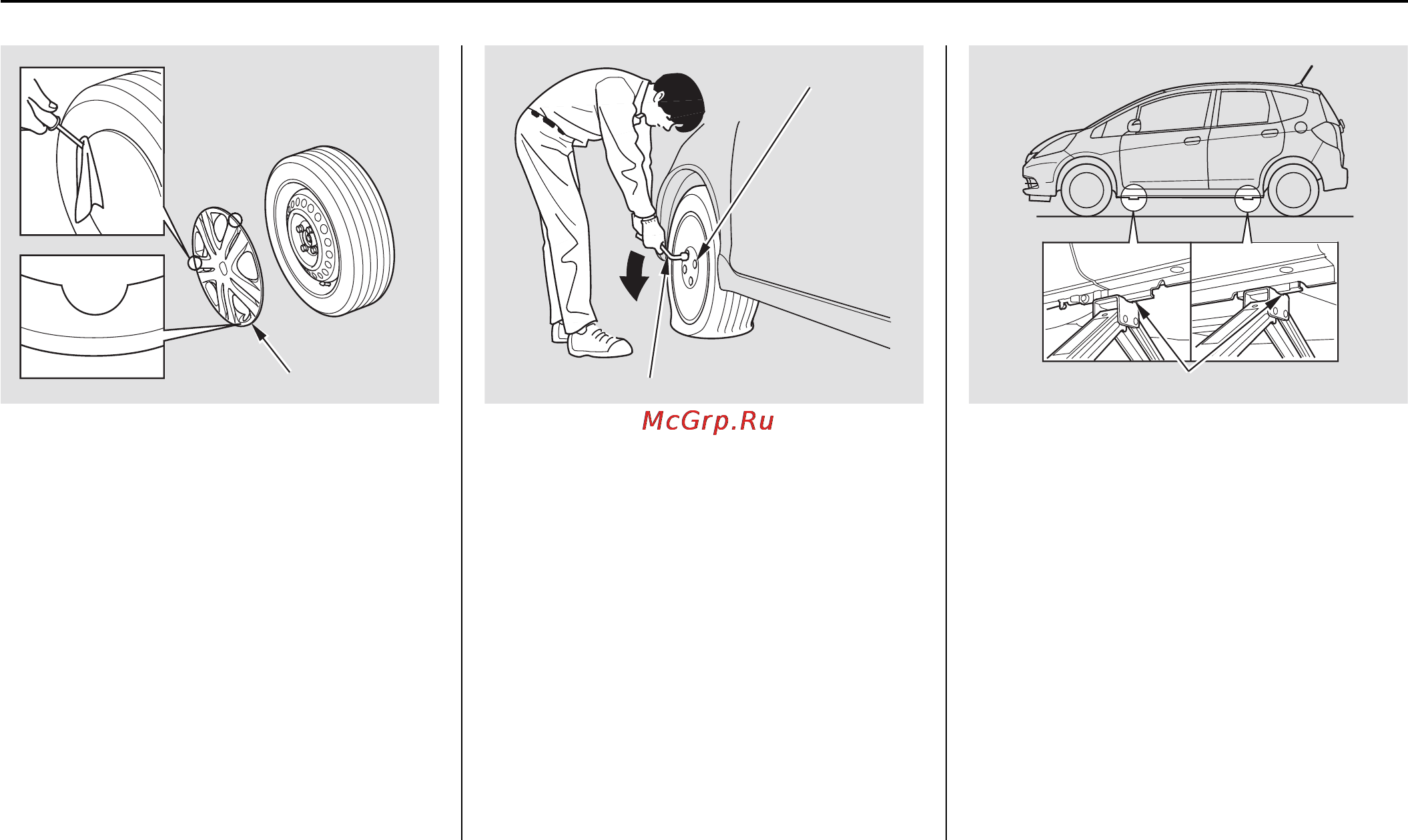 McGrp.Ru