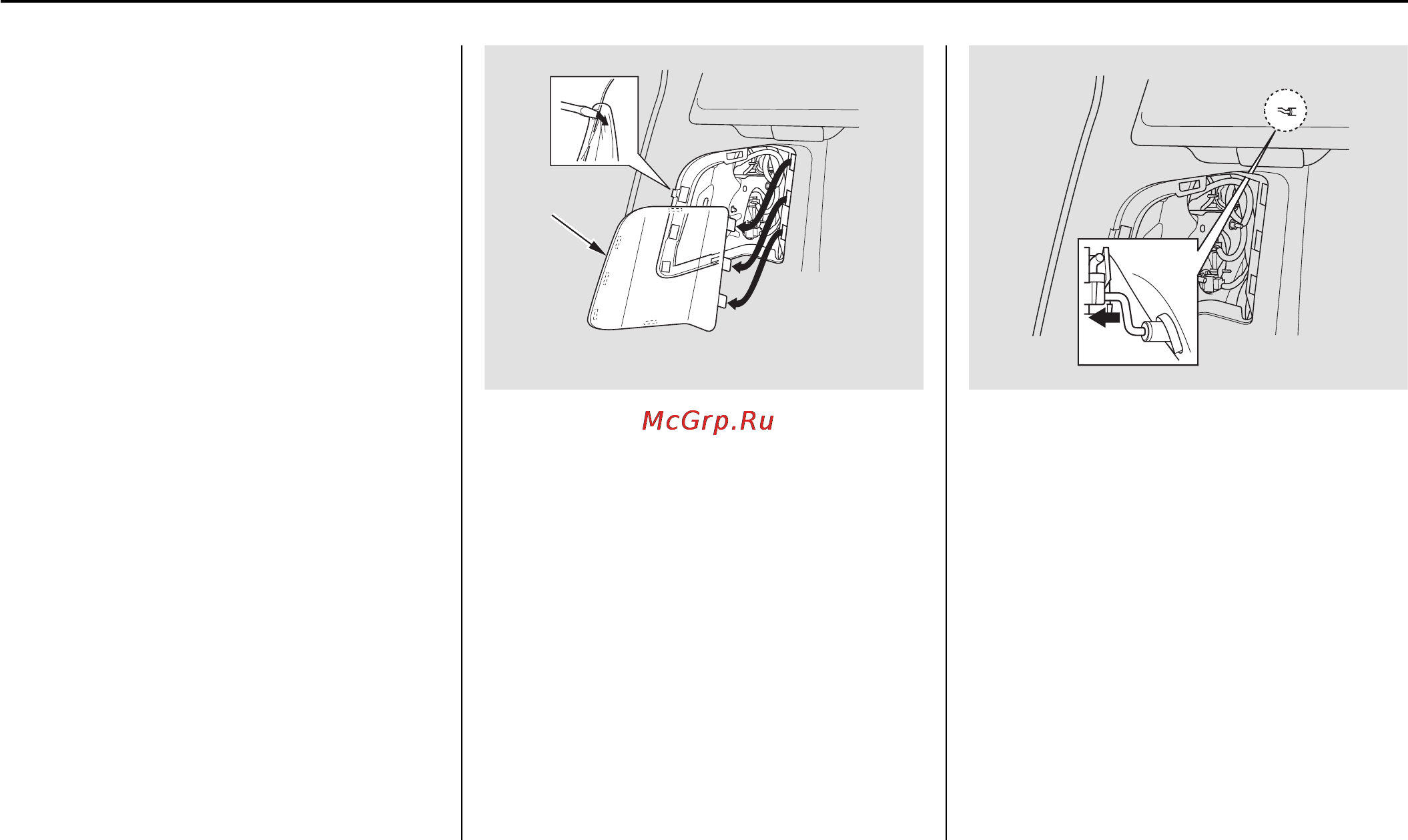 McGrp.Ru