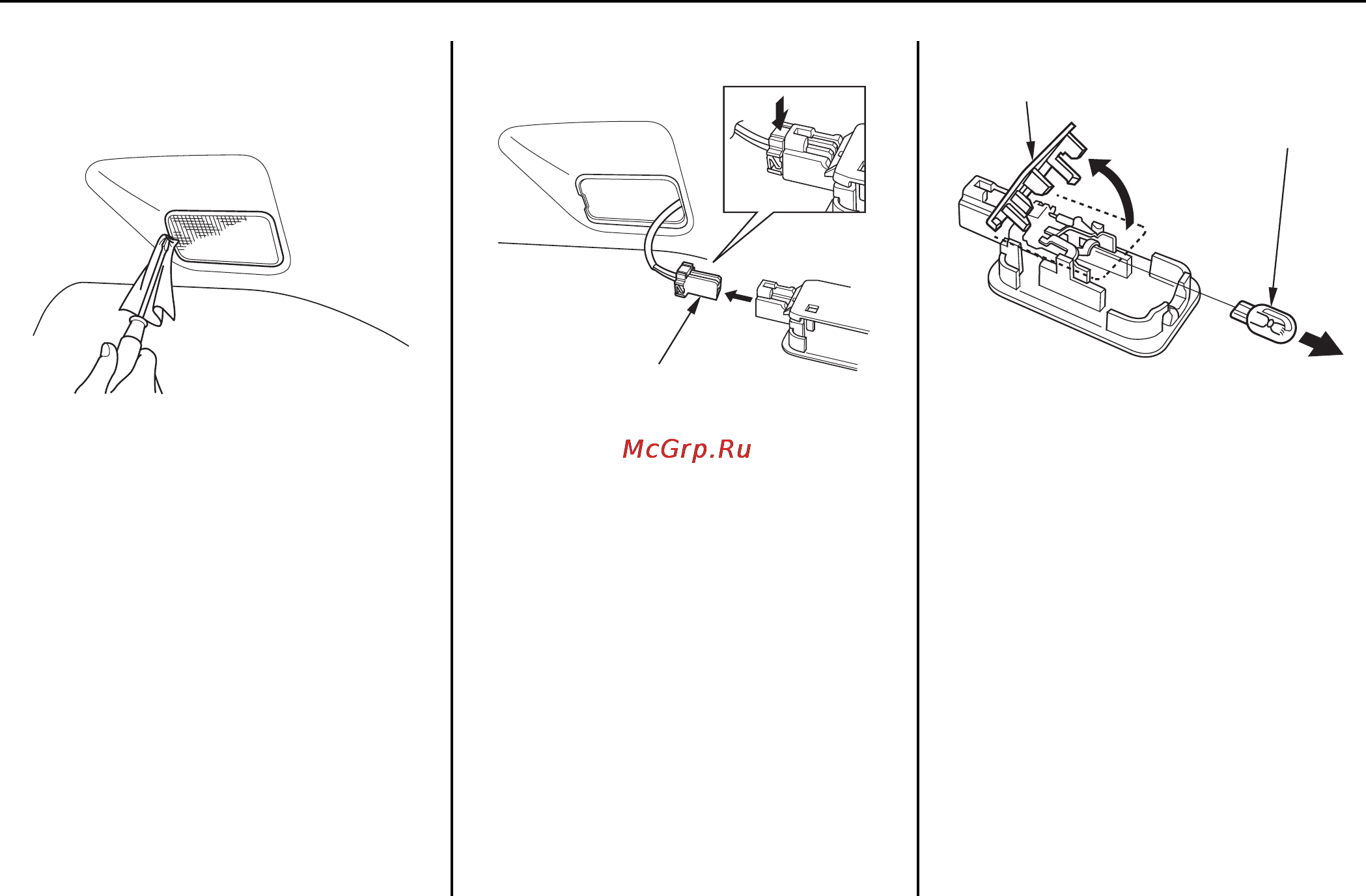 McGrp.Ru