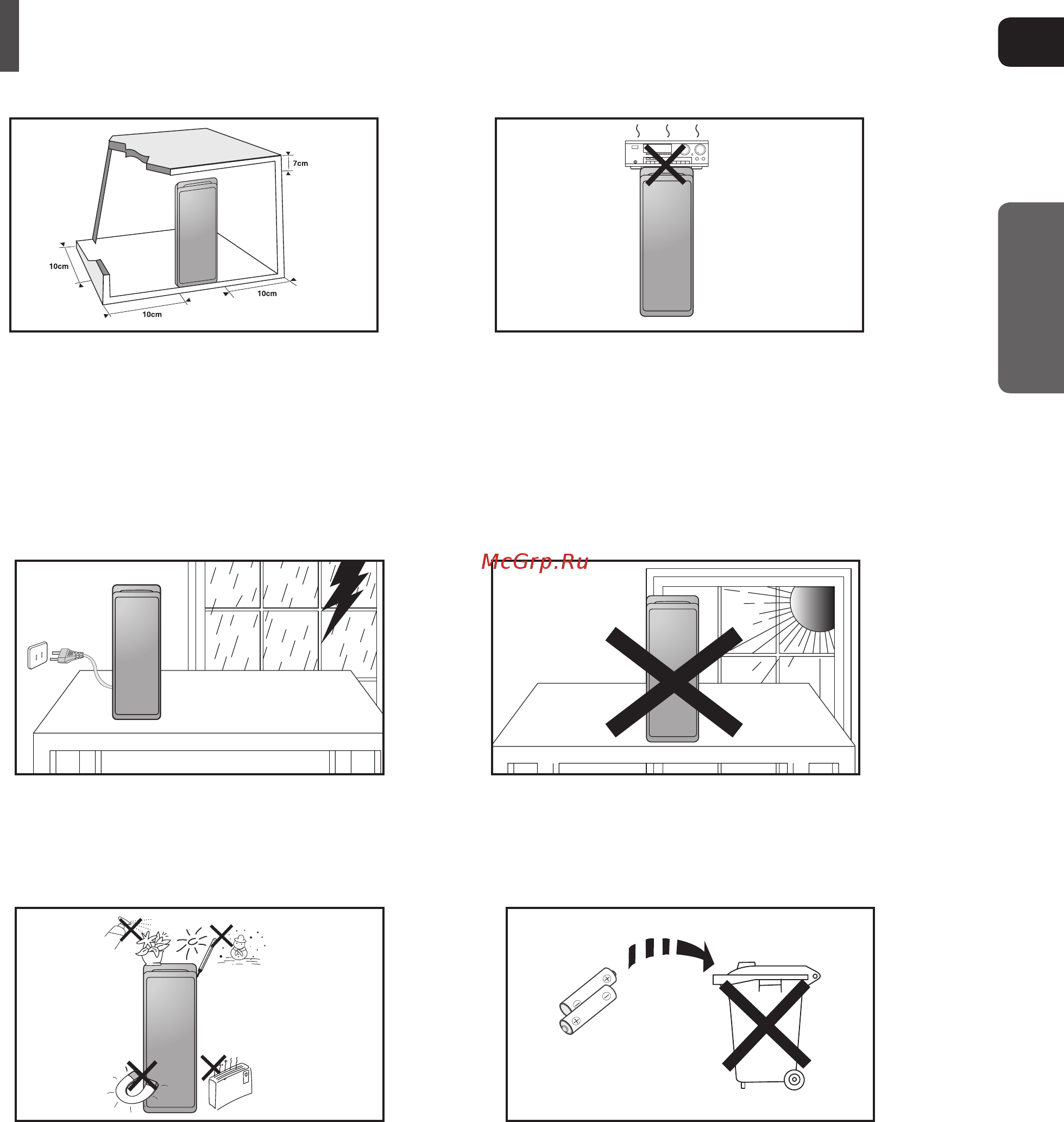 7cm

10cm

10cm

10cm

McGrp.Ru