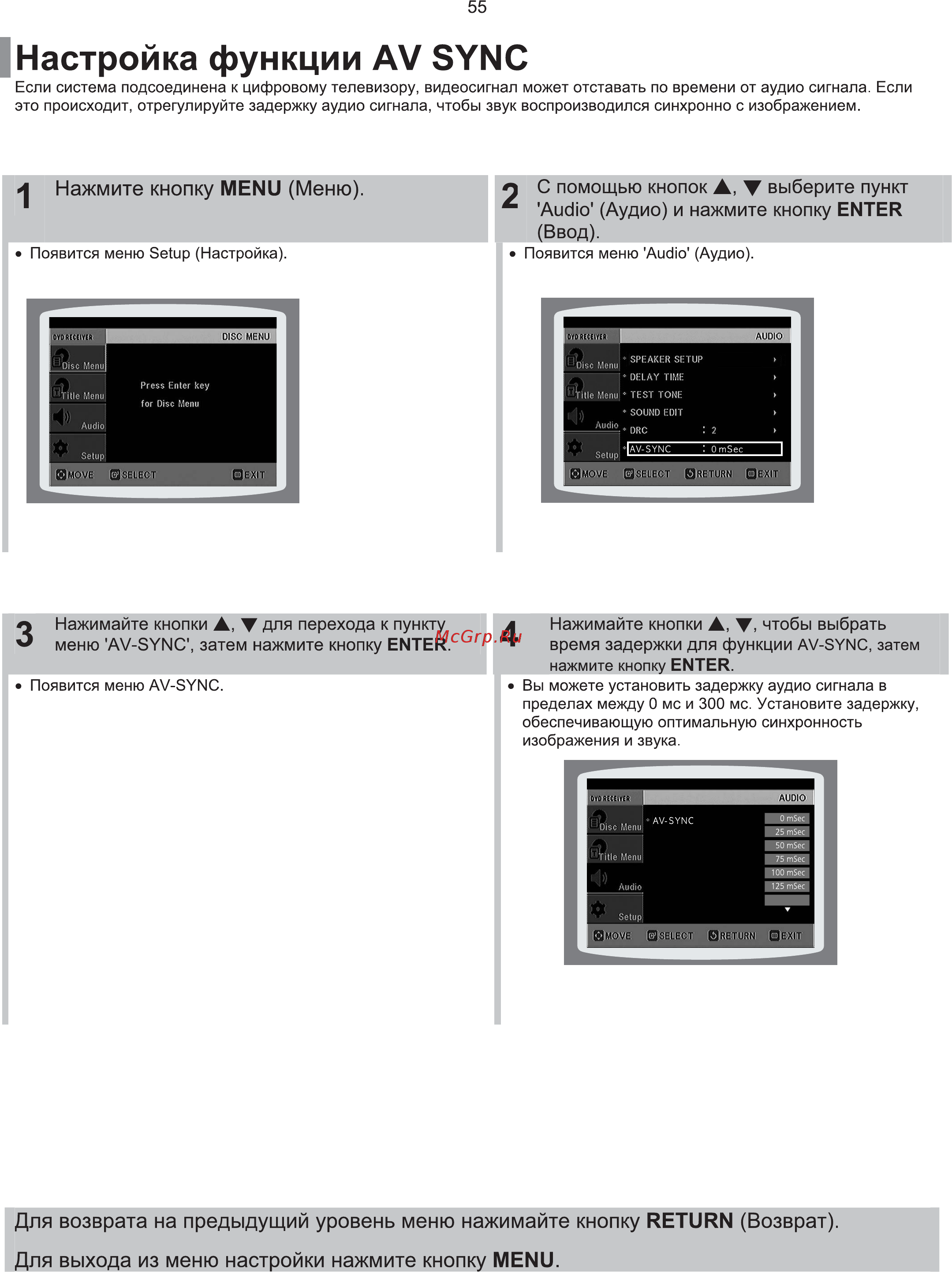 55

Настройка функции AV SYNC

Если система подсоединена к цифровому телевизору, видеосигнал может отставать по времени от аудио сигнала. Если это происходит, отрегулируйте задержку аудио сигнала, чтобы звук воспроизводился синхронно с изображением.

1 Нажмите кнопку MENU (Меню).

• Появится меню Setup (Настройка).

DVD RECEIVER DISC MENU
Disc Menu
Title Menu
Audio
Setup
Press Enter key for Disc Menu
MOVE SELECT EXIT

2 С помощью кнопок ▲, ▼ выберите пункт 'Audio' (Аудио) и нажмите кнопку ENTER (Ввод).

• Появится меню 'Audio' (Аудио).

DVD RECEIVER AUDIO
Disc Menu
Title Menu
Audio
Setup
SPEAKER SETUP
DELAY TIME
TEST TONE
SOUND EDIT
DRC : 2
AV-SYNC : 0 mSec
MOVE SELECT RETURN EXIT

3 Нажимайте кнопки ▲, ▼ для перехода к пункту меню 'AV-SYNC', затем нажмите кнопку ENTER.

McGrp.Ru

• Появится меню AV-SYNC.

4 Нажимайте кнопки ▲, ▼, чтобы выбрать время задержки для функции AV-SYNC, затем нажмите кнопку ENTER.

• Вы можете установить задержку аудио сигнала в пределах между 0 мс и 300 мс. Установите задержку, обеспечивающую оптимальную синхронность изображения и звука.

DVD RECEIVER AUDIO
Disc Menu
Title Menu
Audio
Setup
AV-SYNC
0 mSec
25 mSec
50 mSec
75 mSec
100 mSec
125 mSec
MOVE SELECT RETURN EXIT

Для возврата на предыдущий уровень меню нажимайте кнопку RETURN (Возврат).

Для выхода из меню настройки нажмите кнопку MENU.