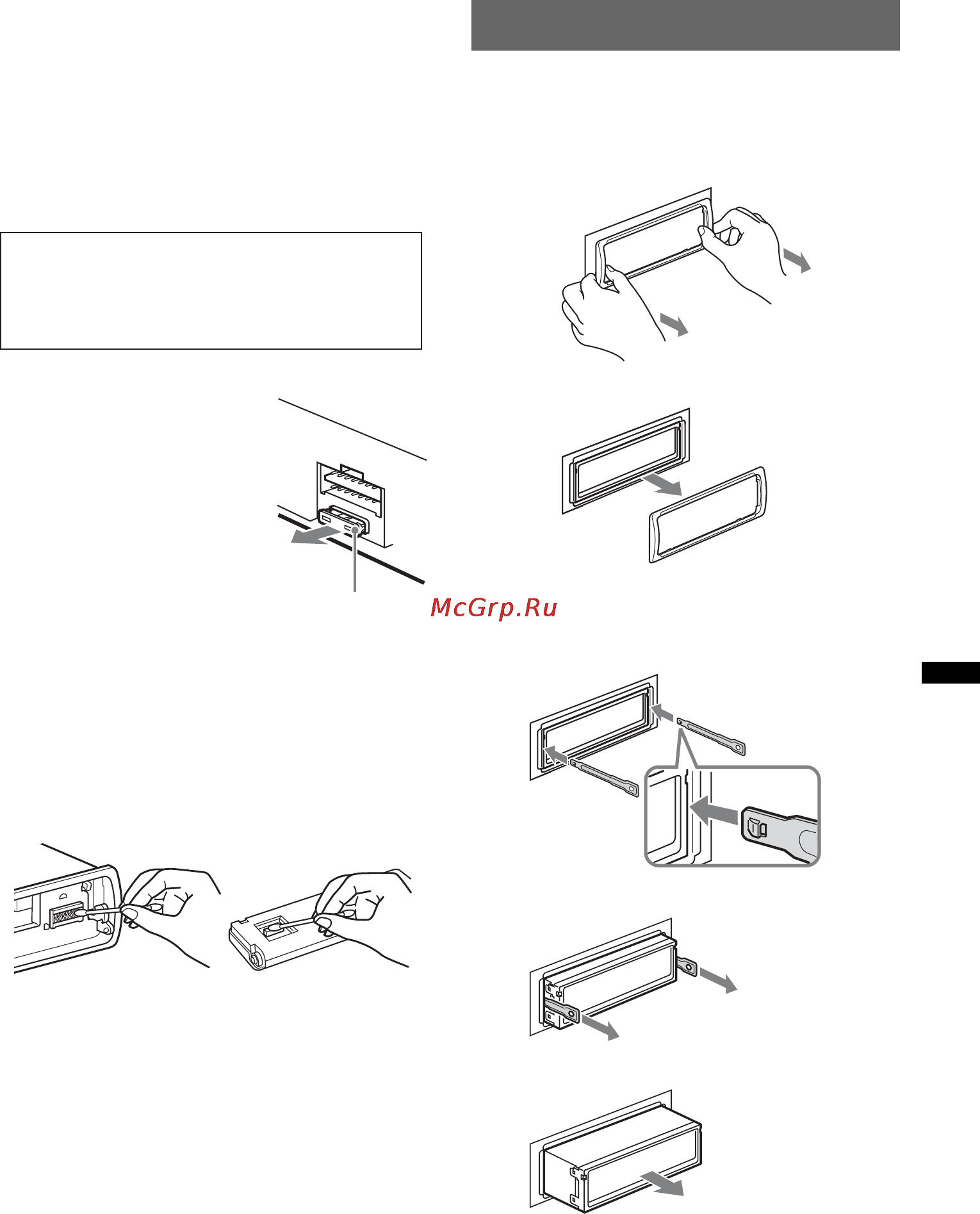 McGrp.Ru