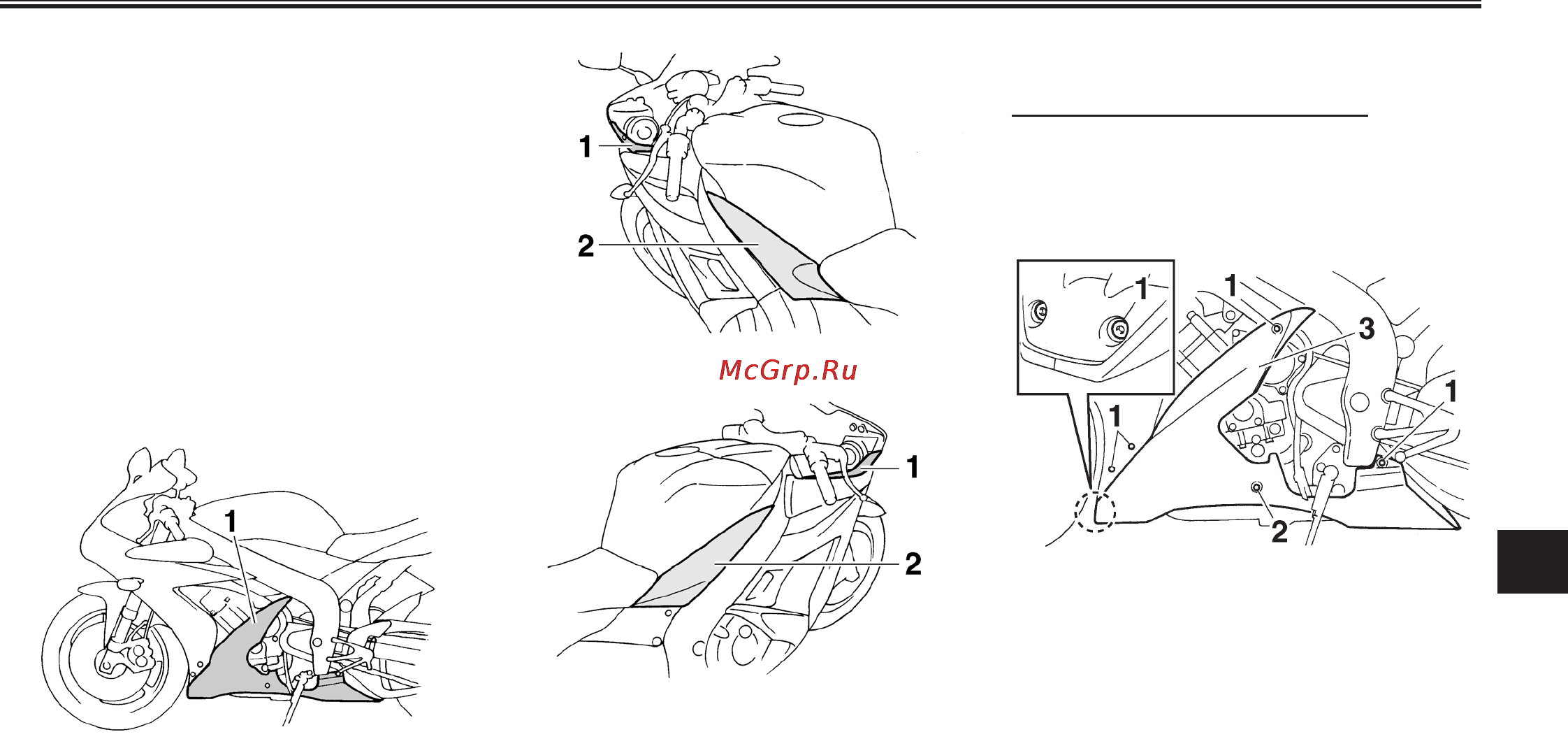 1

1

2

McGrp.Ru

1

2

1

1

3

1

1

2