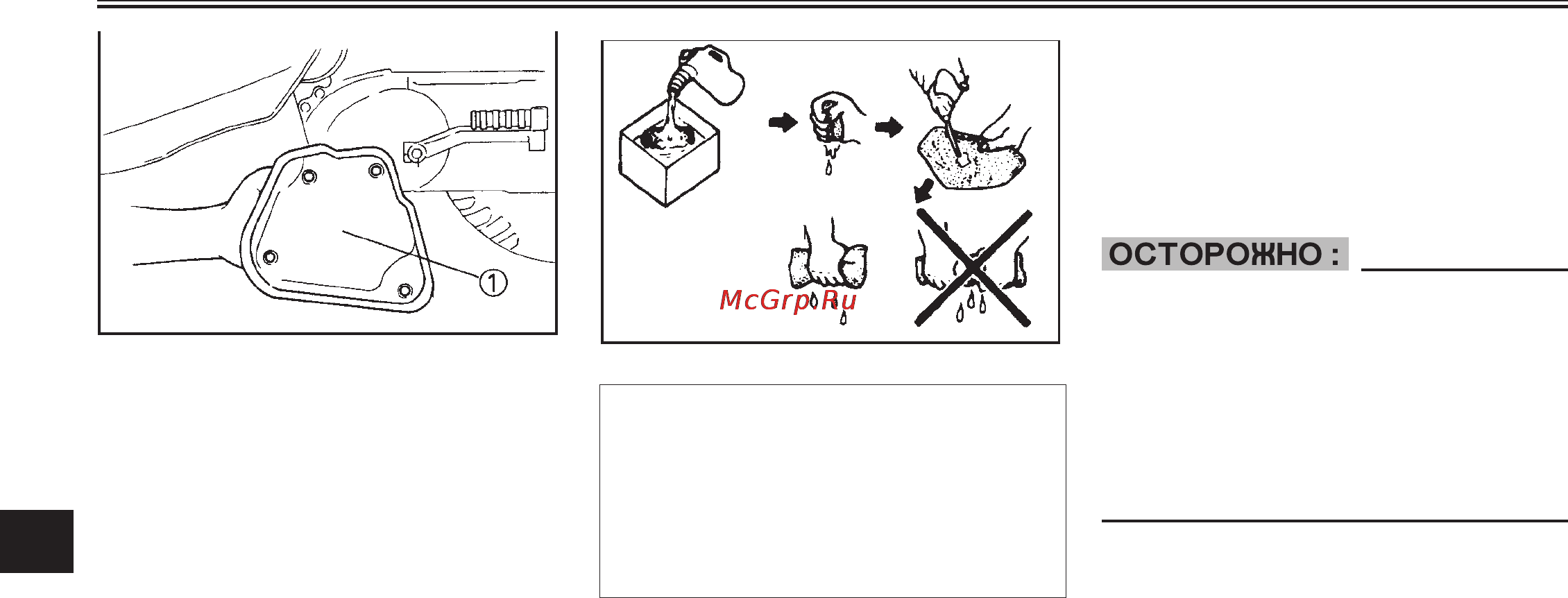 ①

McGrp.Ru

ОСТОРОЖНО :