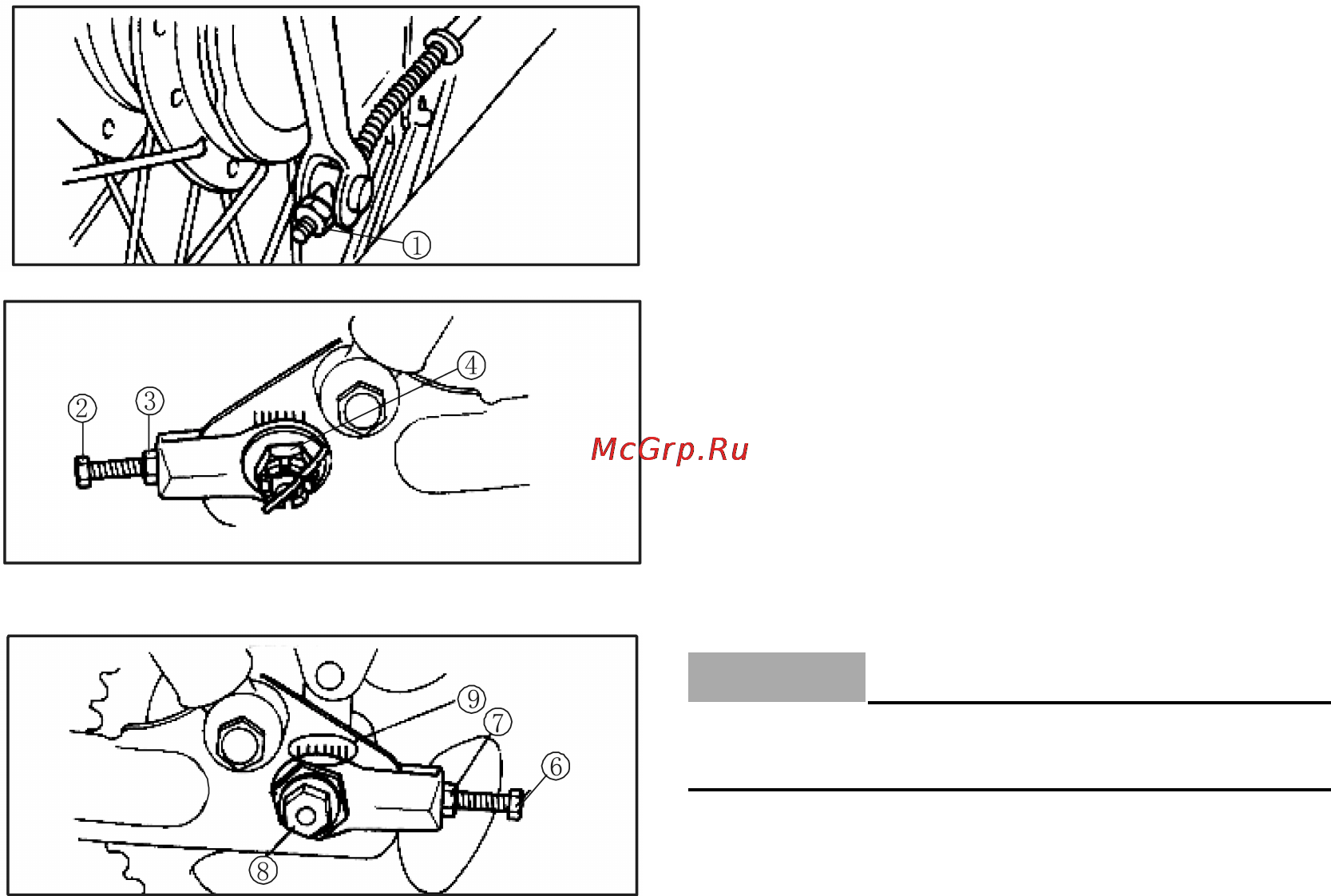 ①

②
③
④

McGrp.Ru

⑨
⑦
⑥
⑧