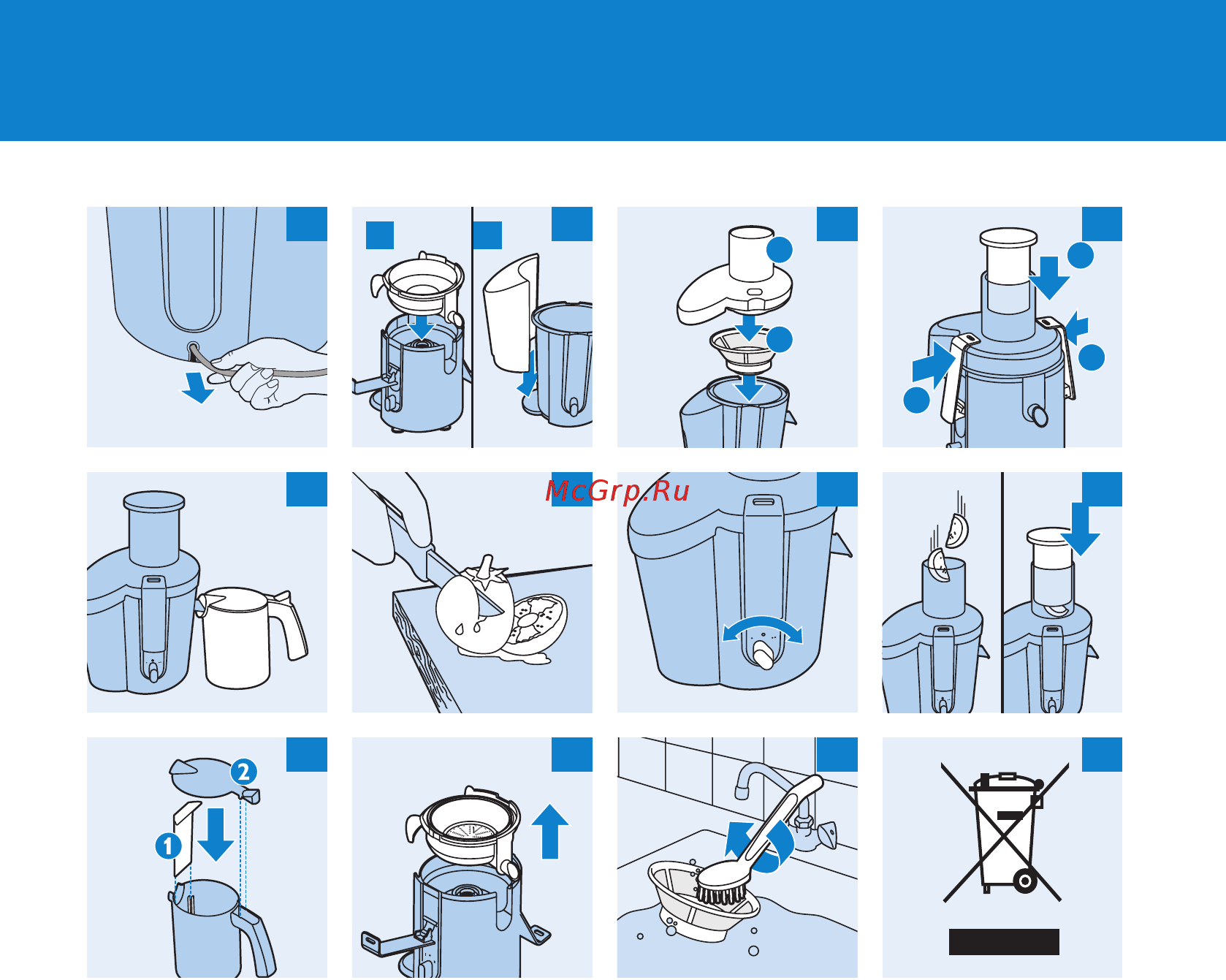 McGrp.Ru

2

1