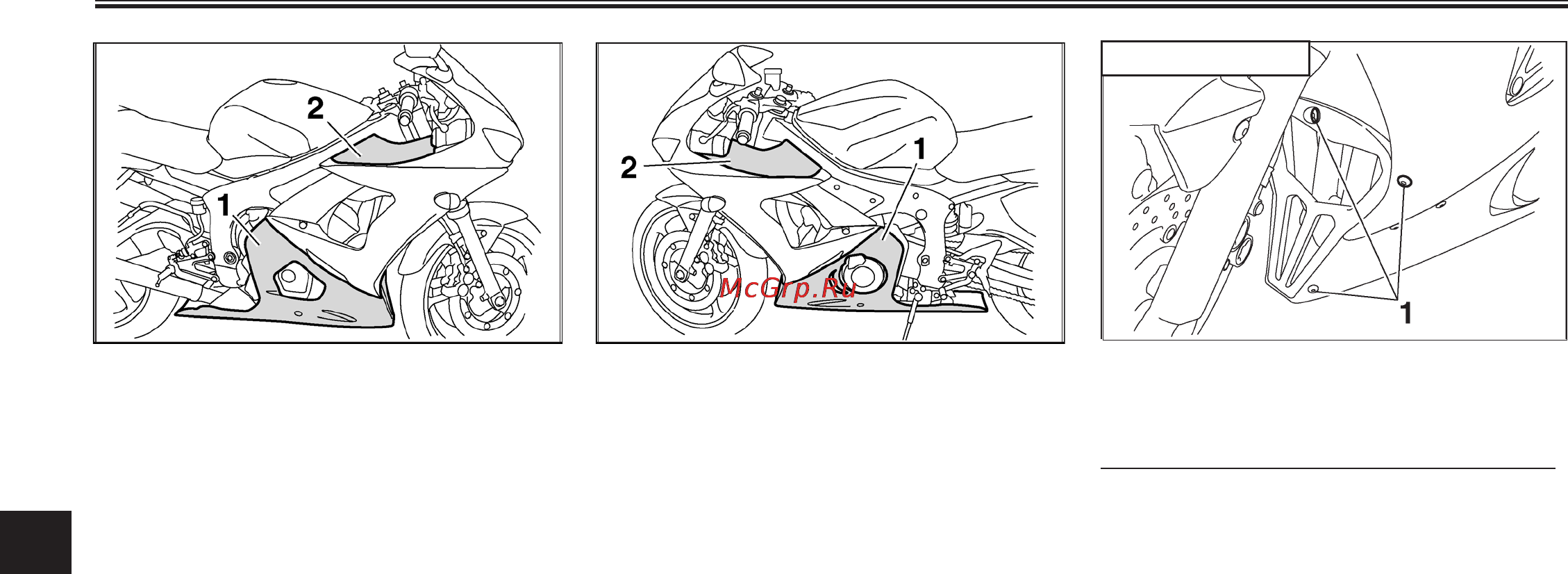 2

1

2

1

McGrp.Ru

1