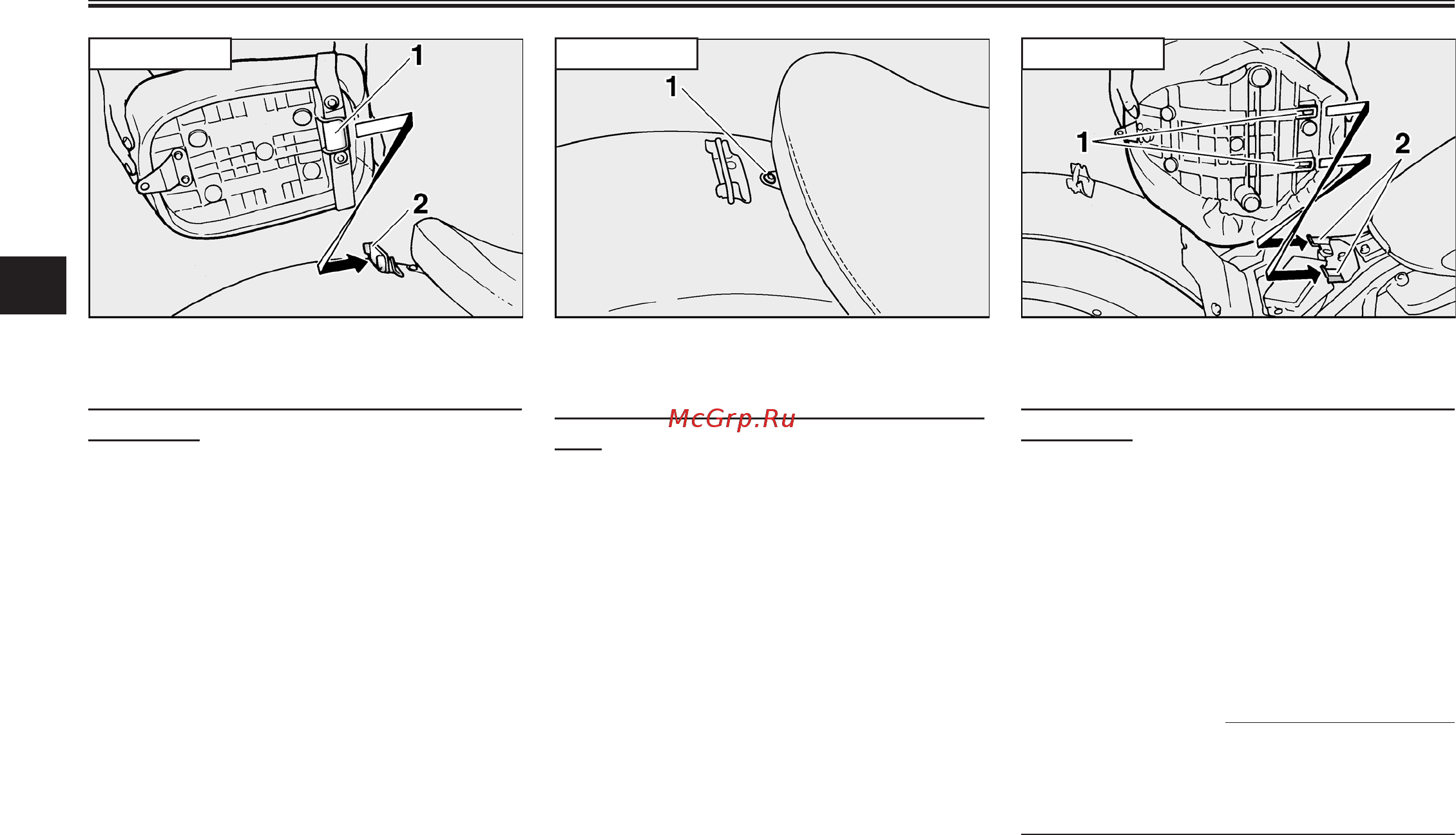 1

2

1

1

2

McGrp.Ru