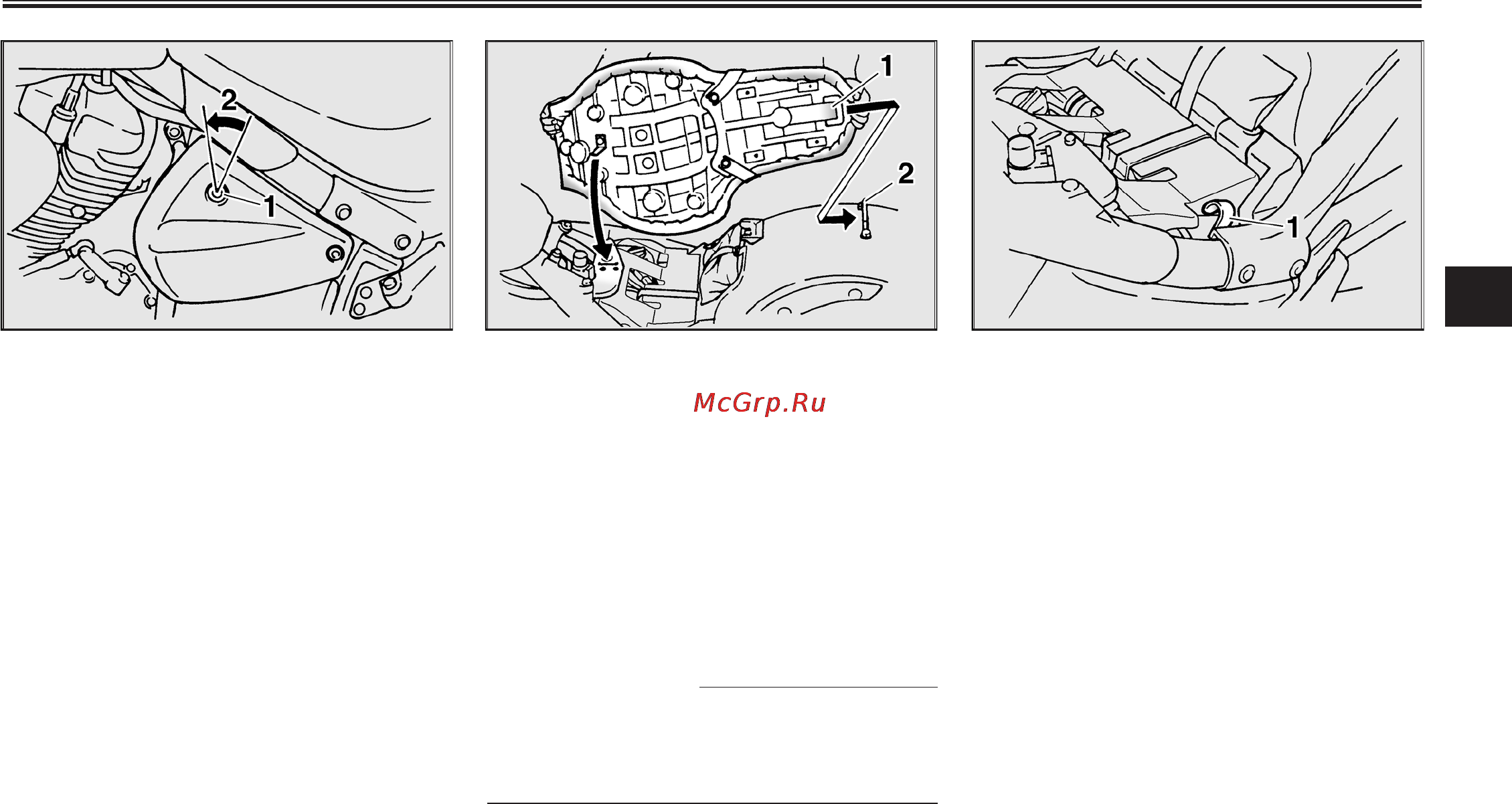 2
1

1
2

1

McGrp.Ru