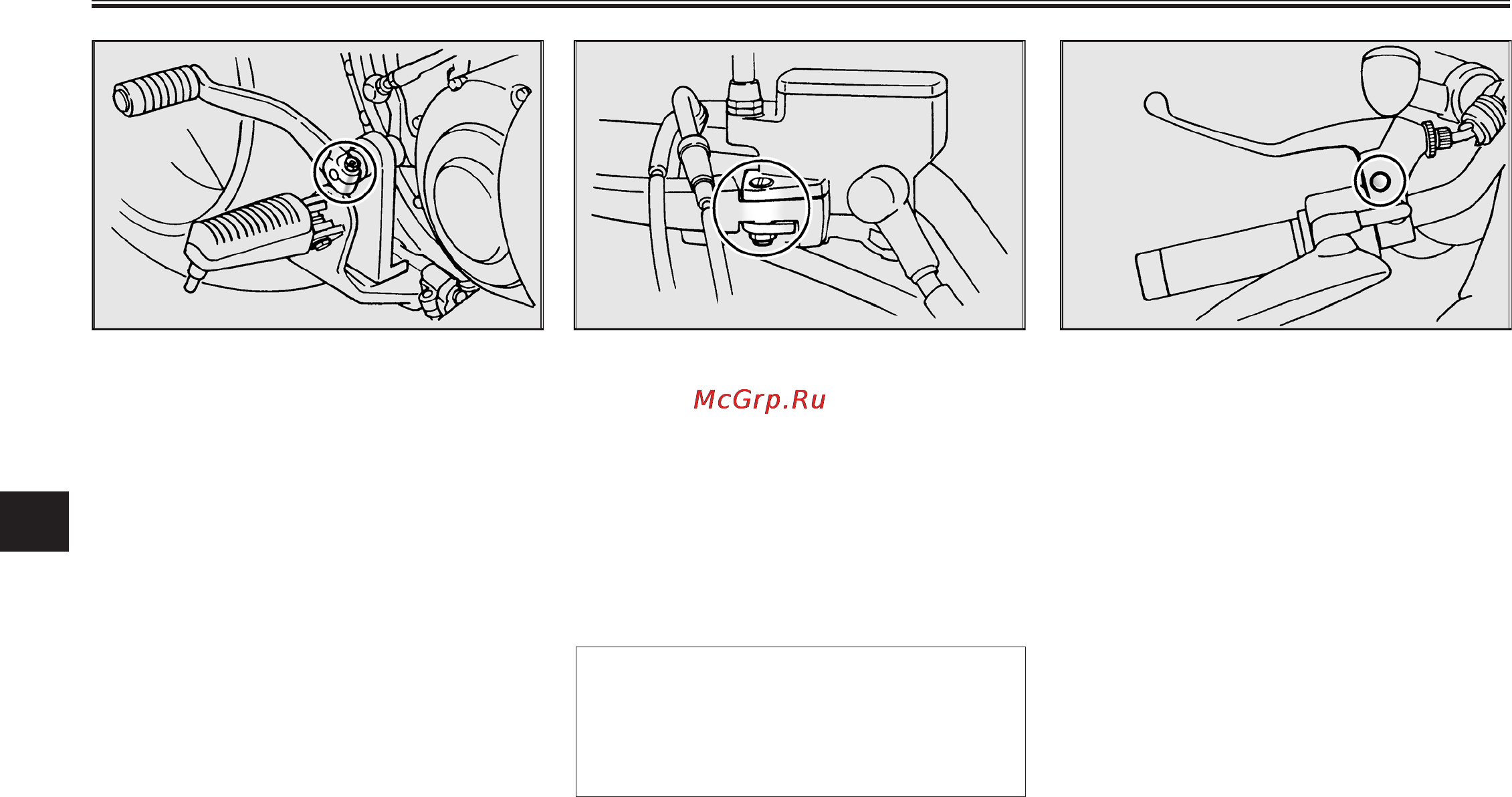 McGrp.Ru