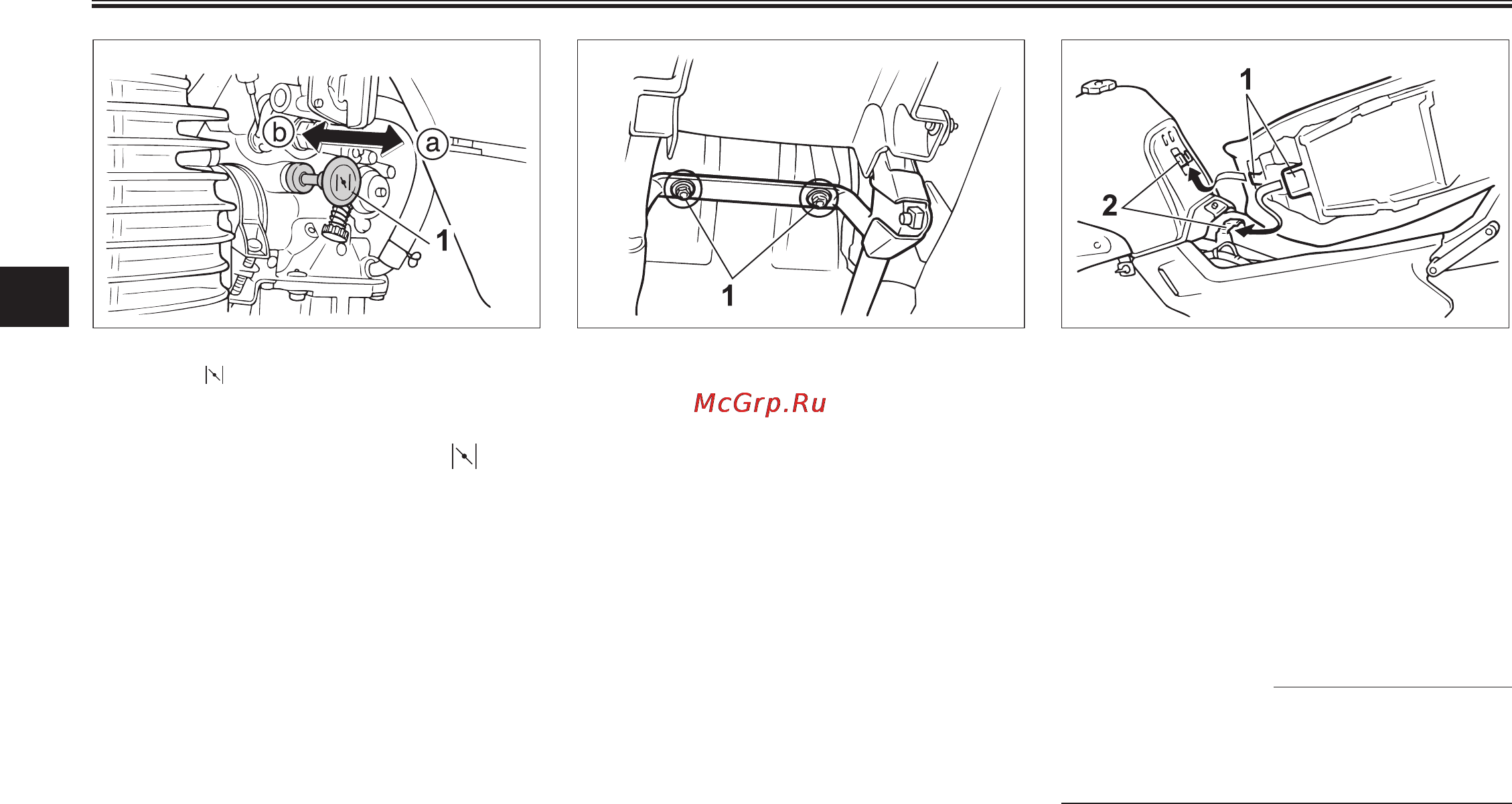 b

a

1

1

1

2

McGrp.Ru