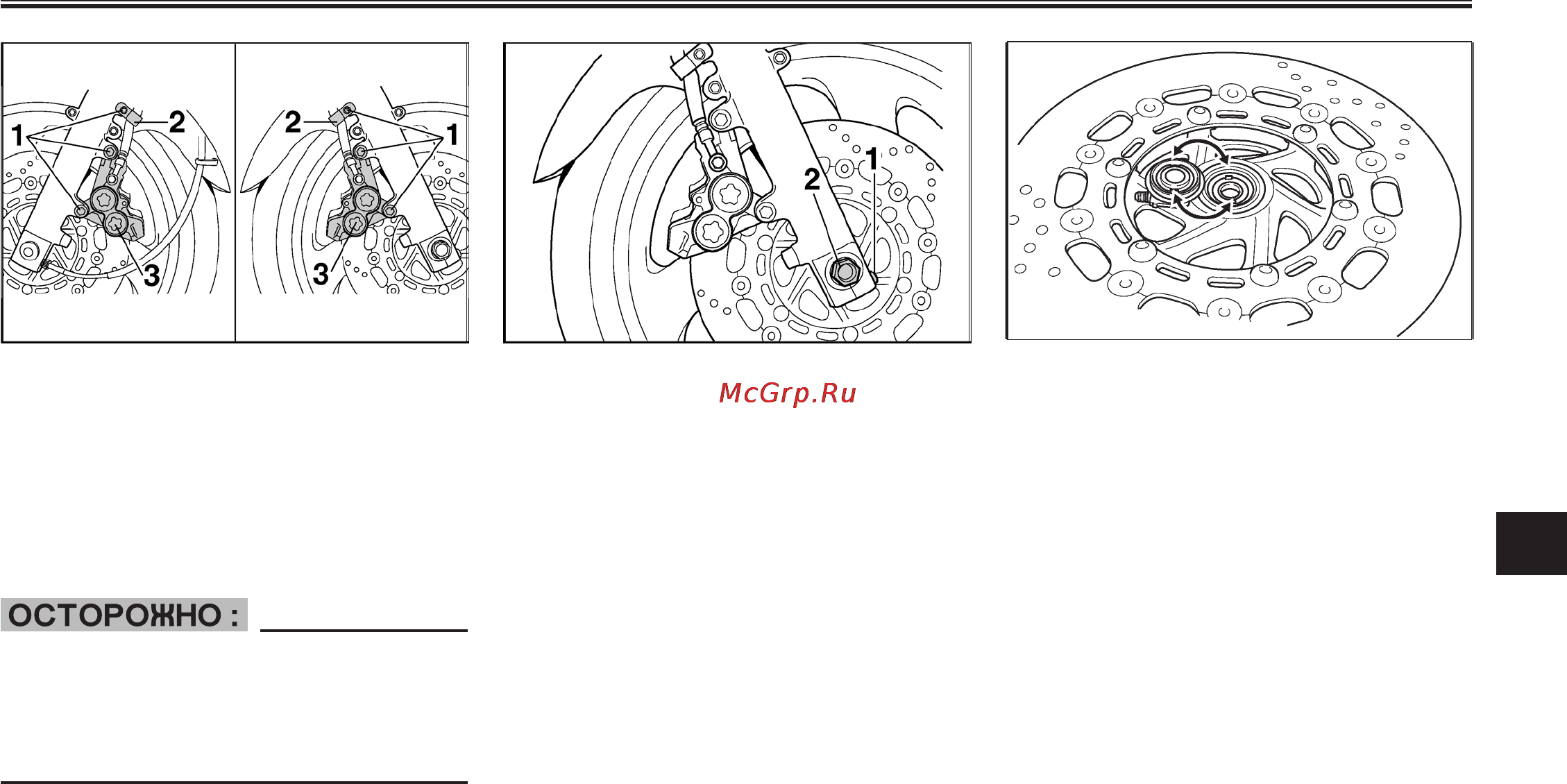 1
2
3
2
1
3

2
1

McGrp.Ru

ОСТОРОЖНО :