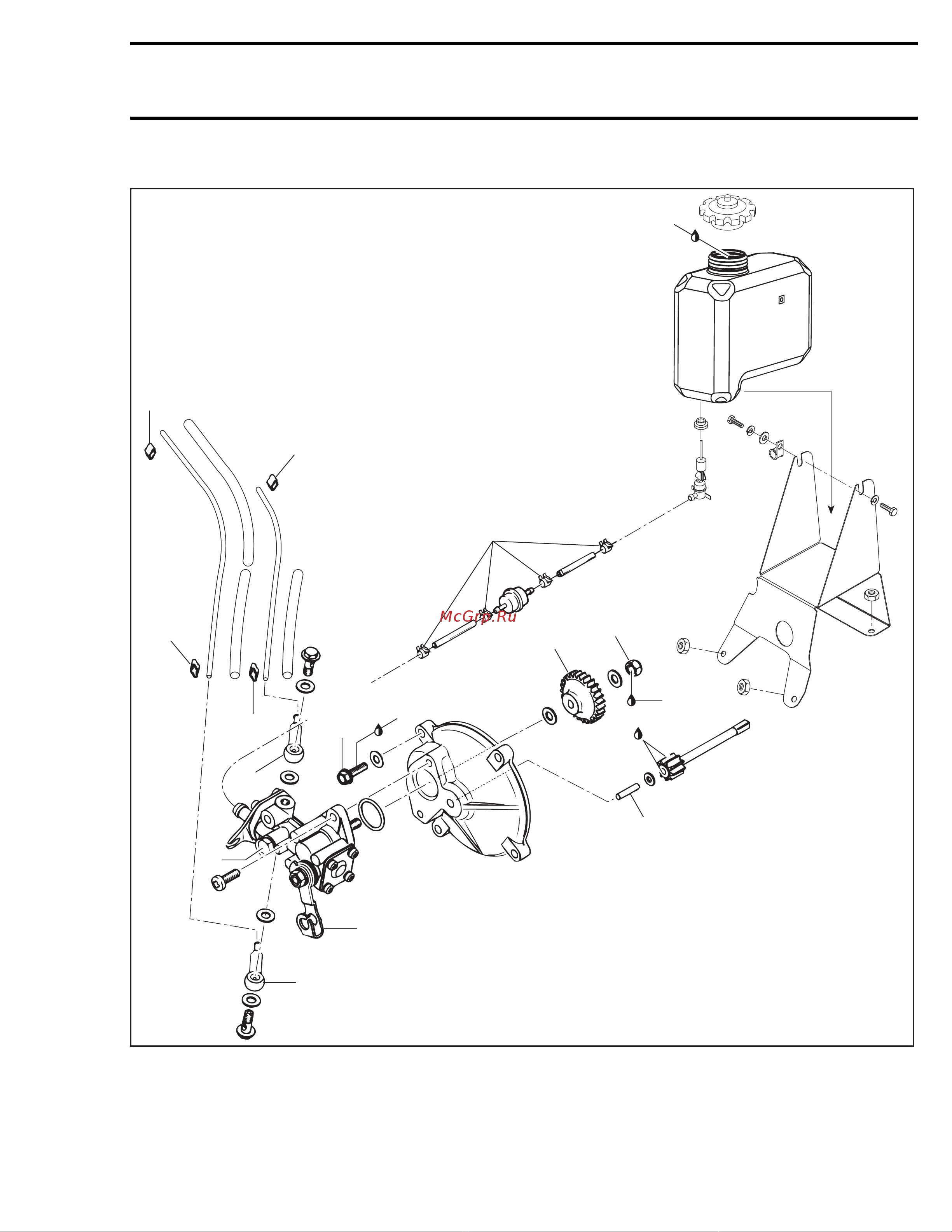 McGrp.Ru