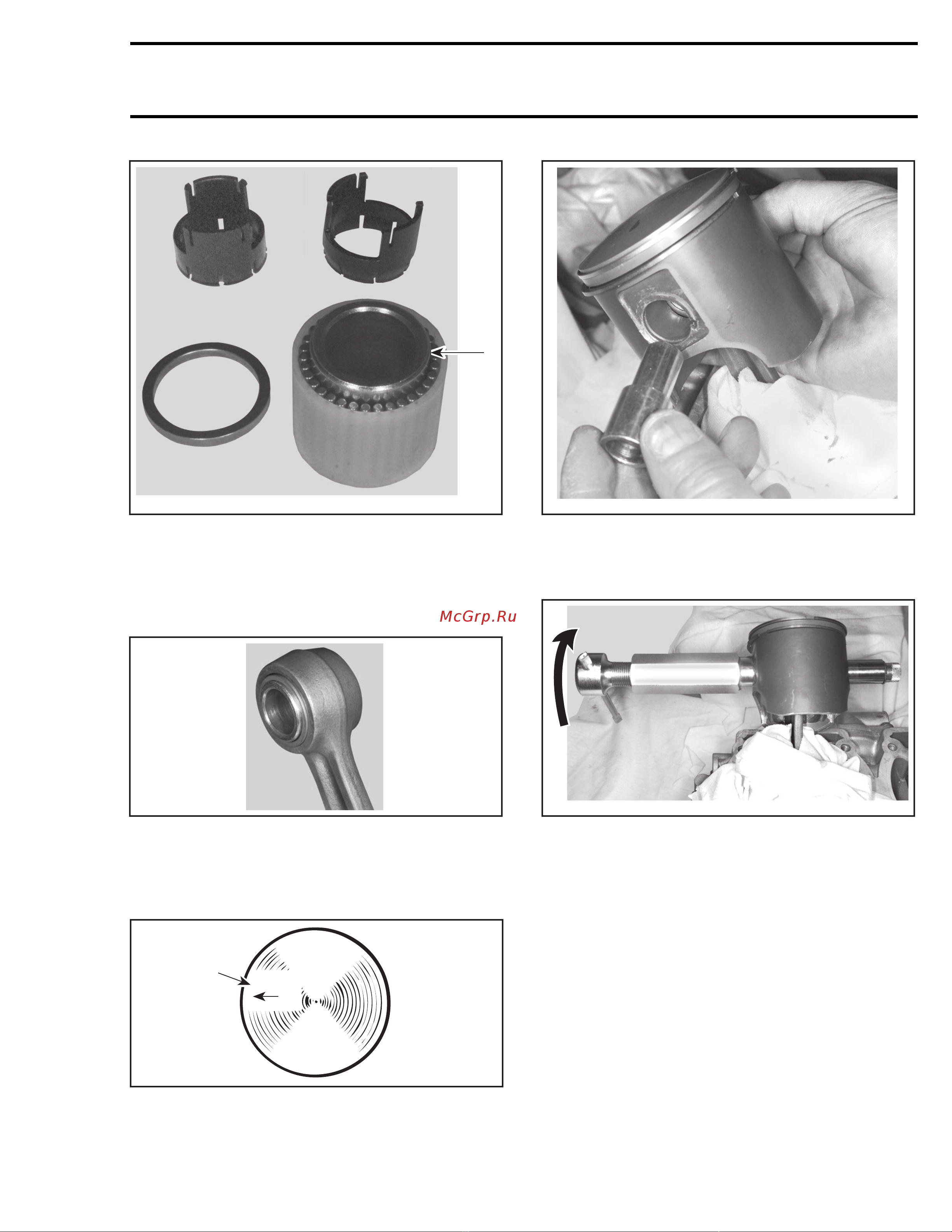 McGrp.Ru