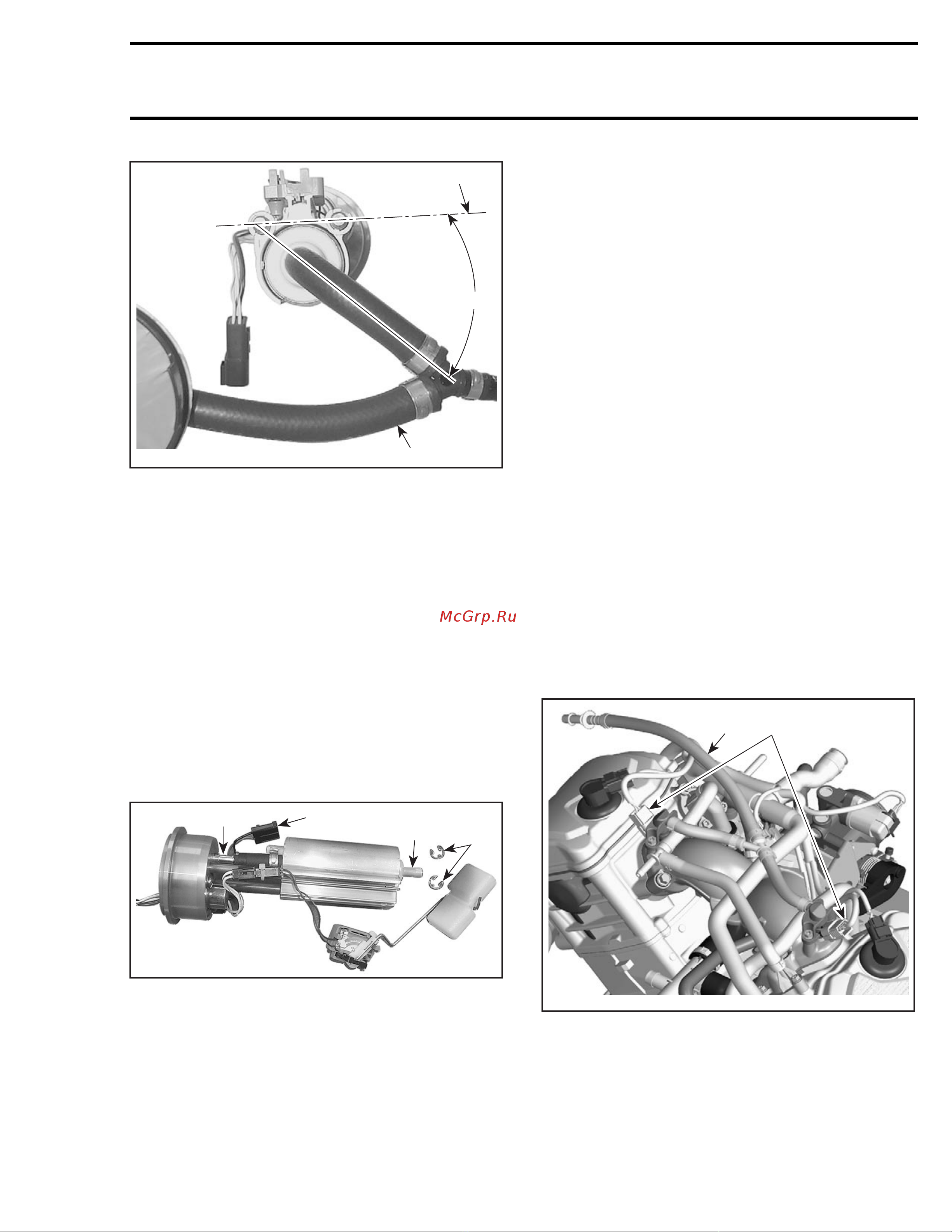 McGrp.Ru