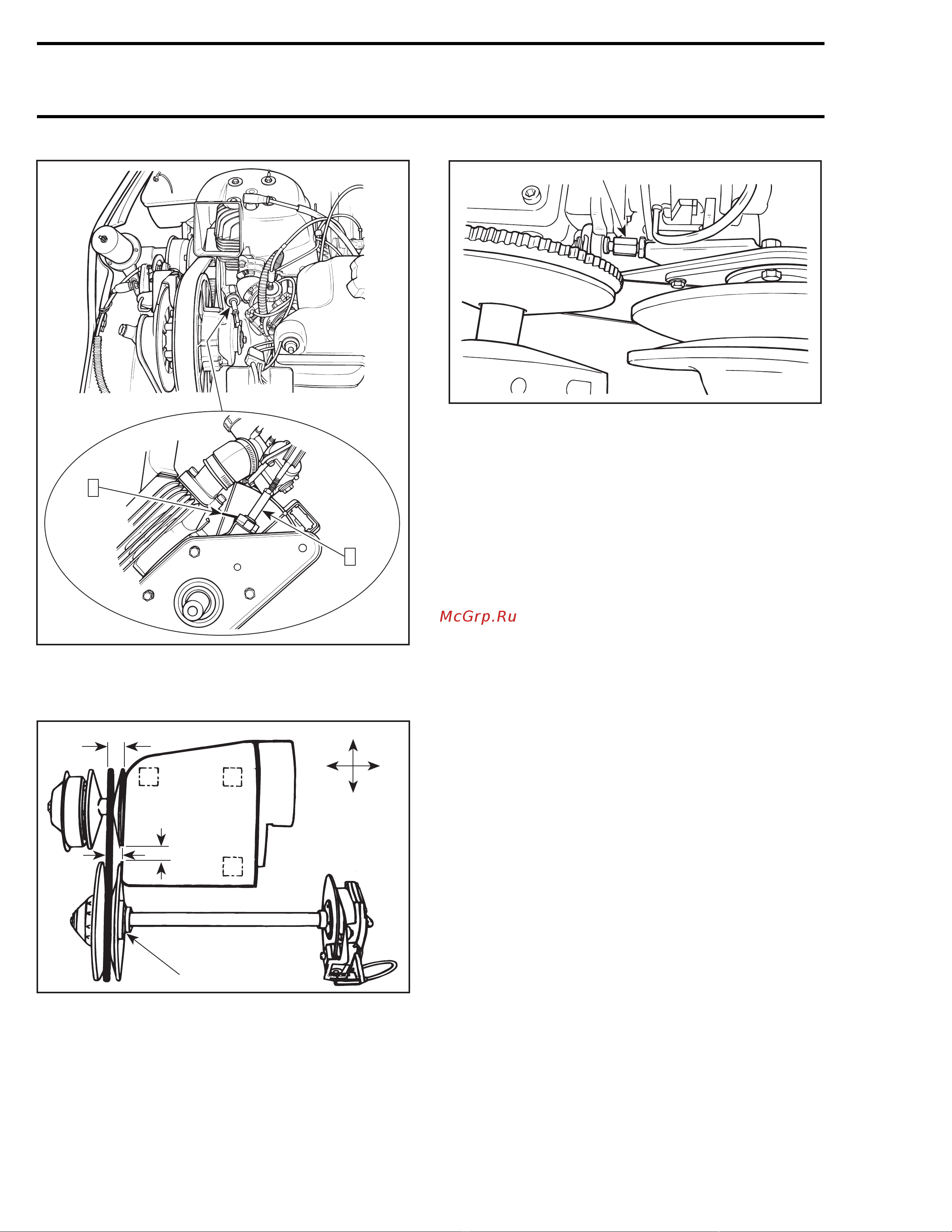 McGrp.Ru