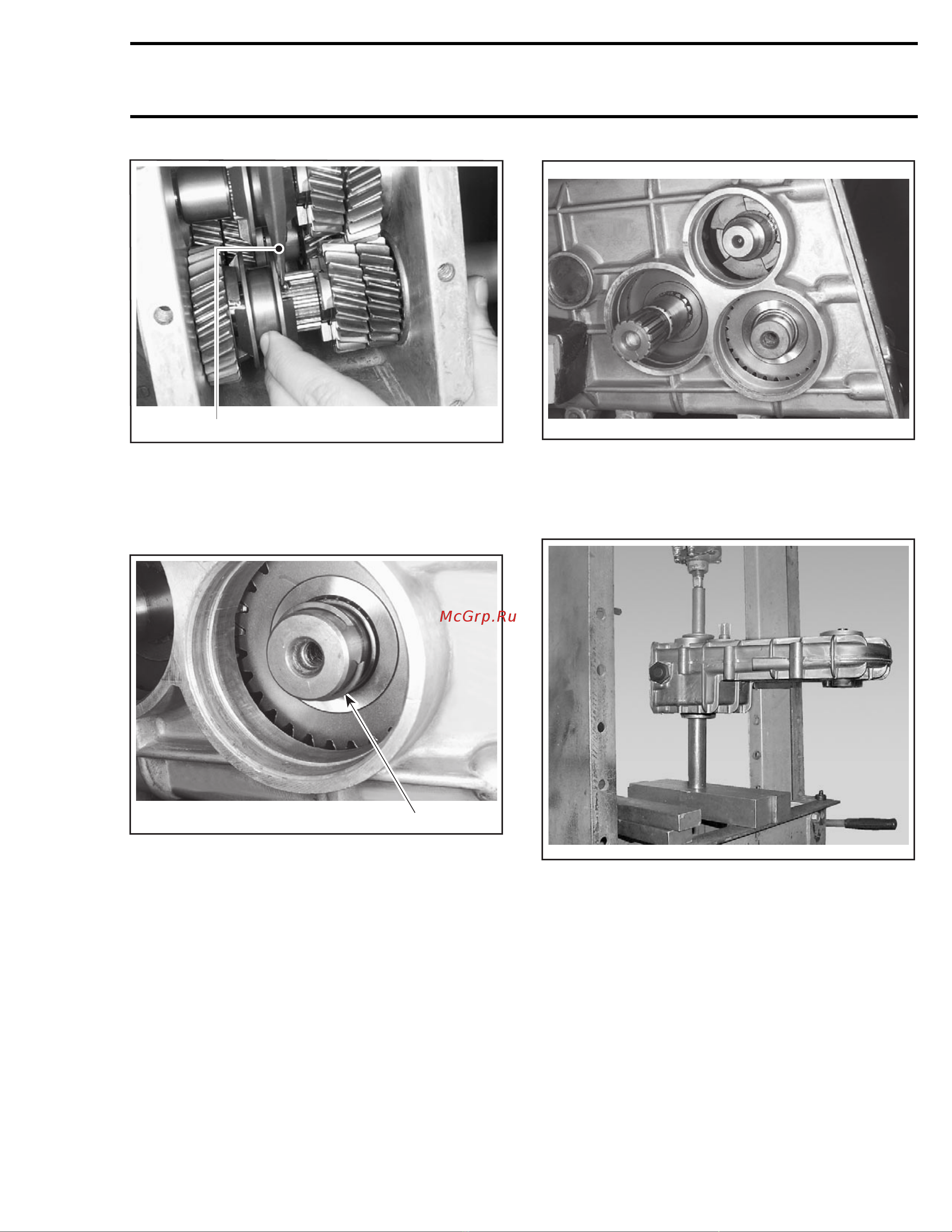 McGrp.Ru