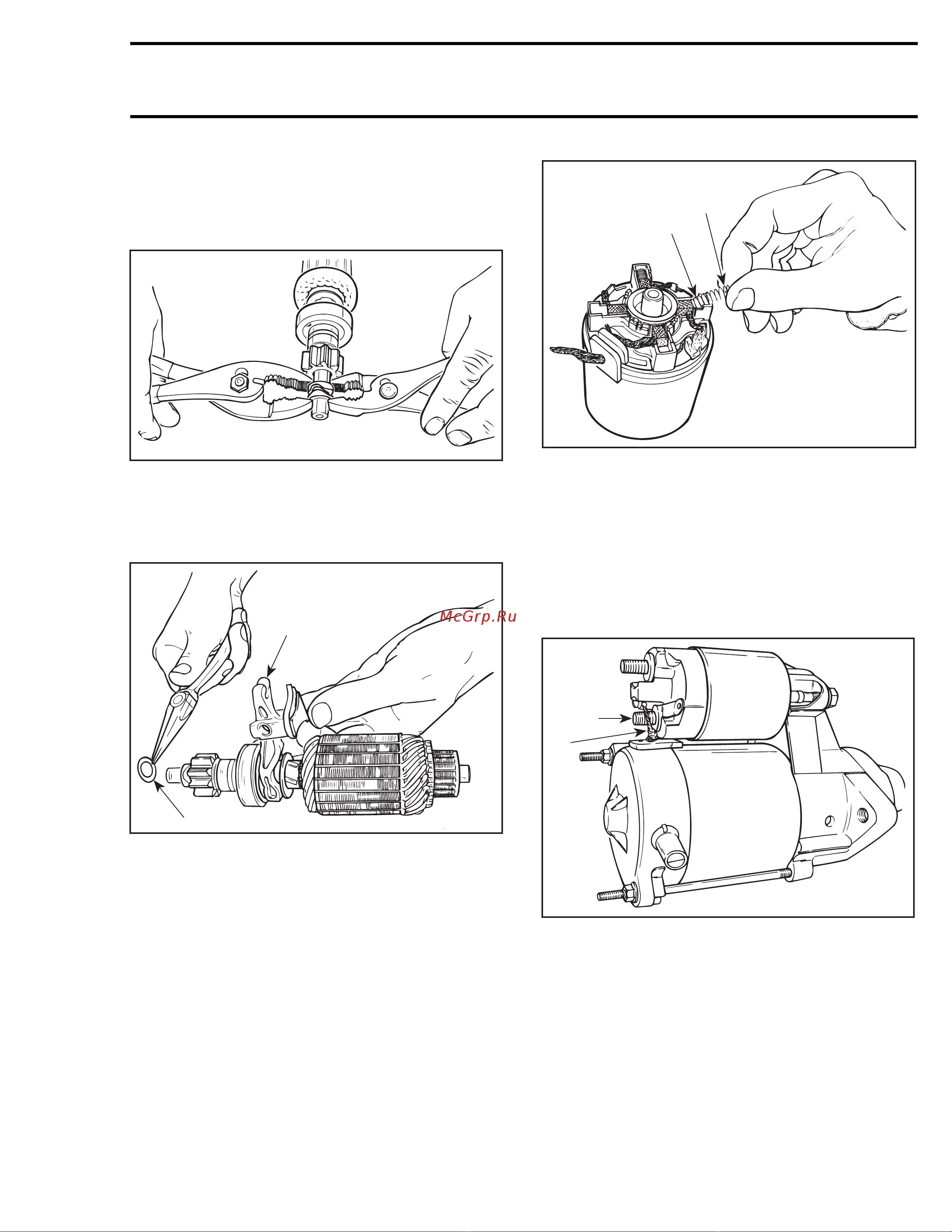 McGrp.Ru