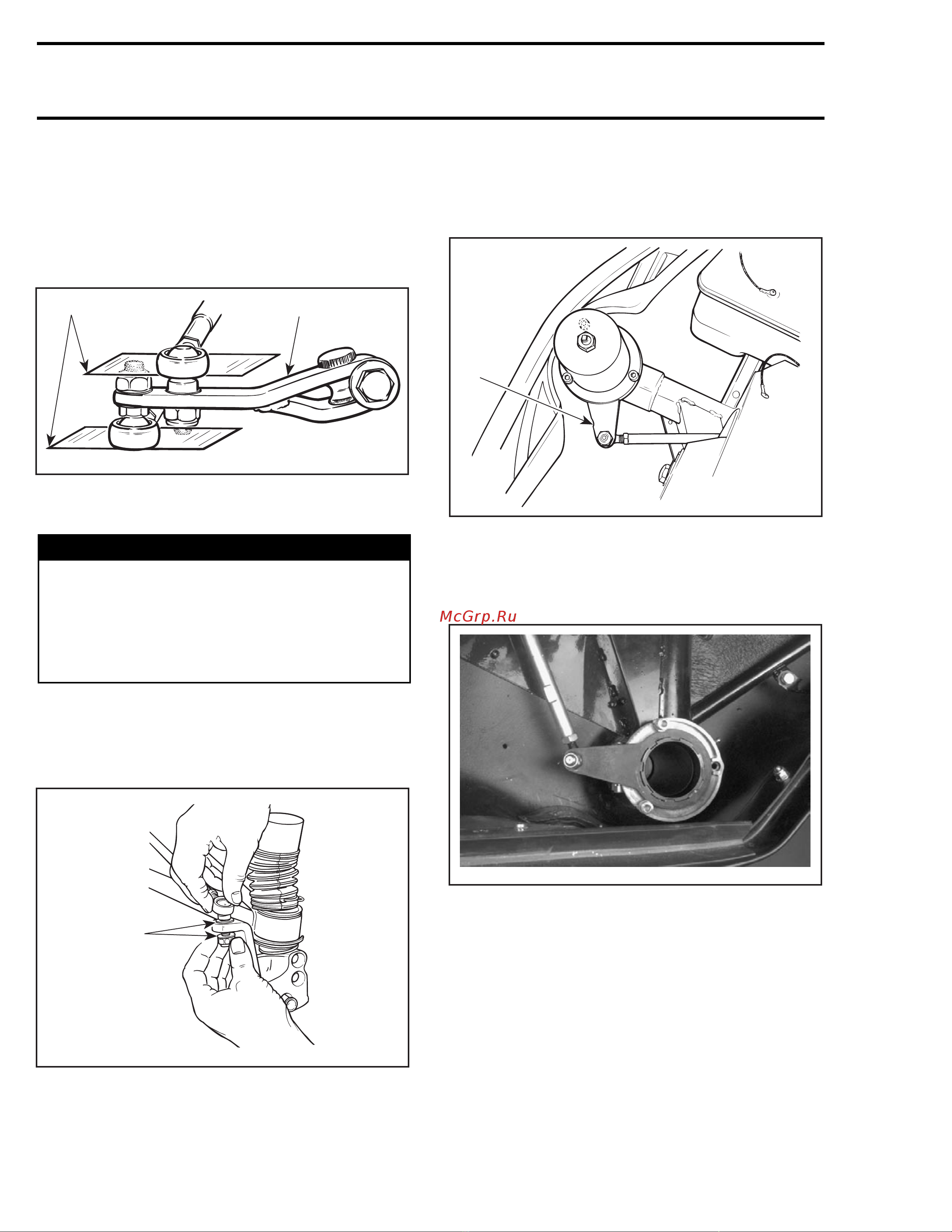 McGrp.Ru