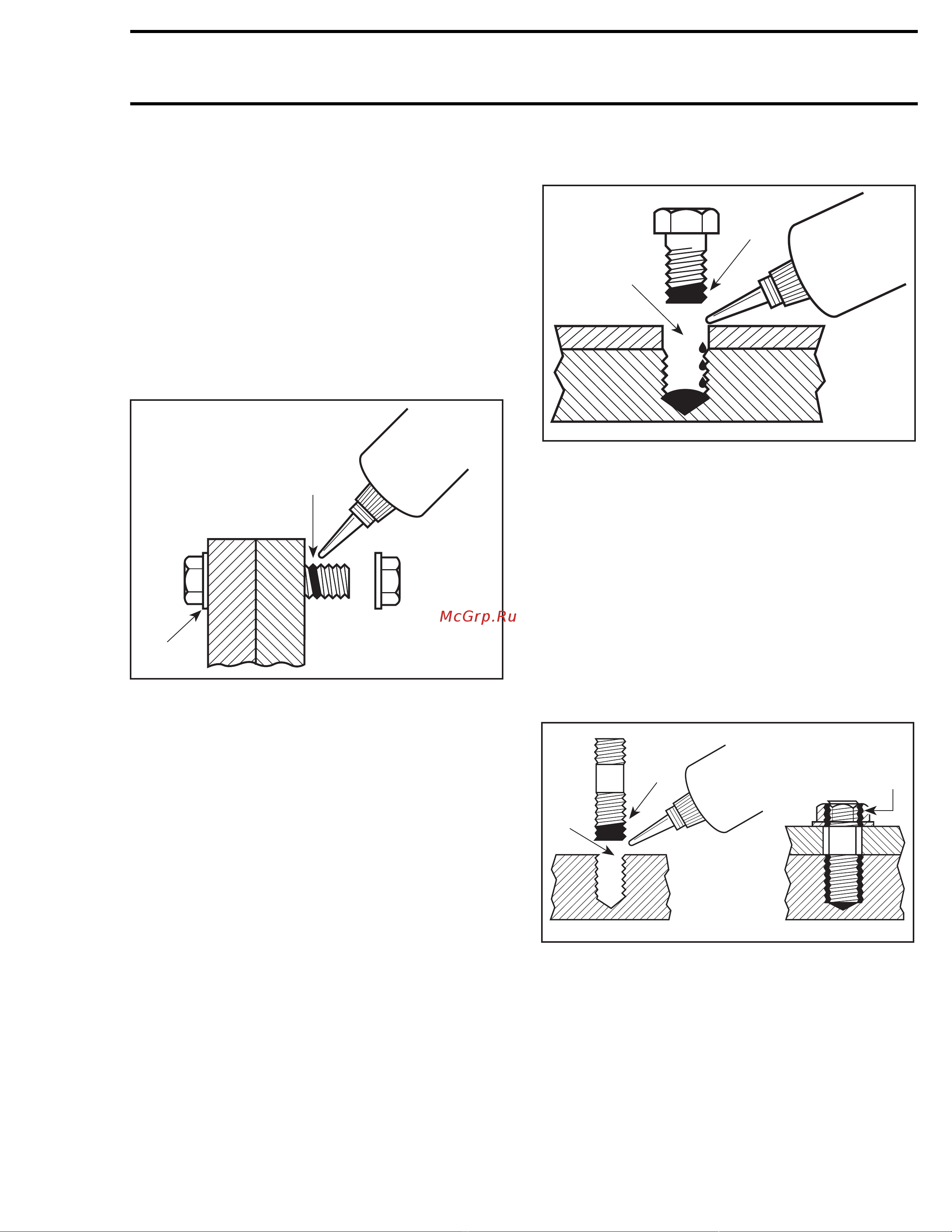 McGrp.Ru