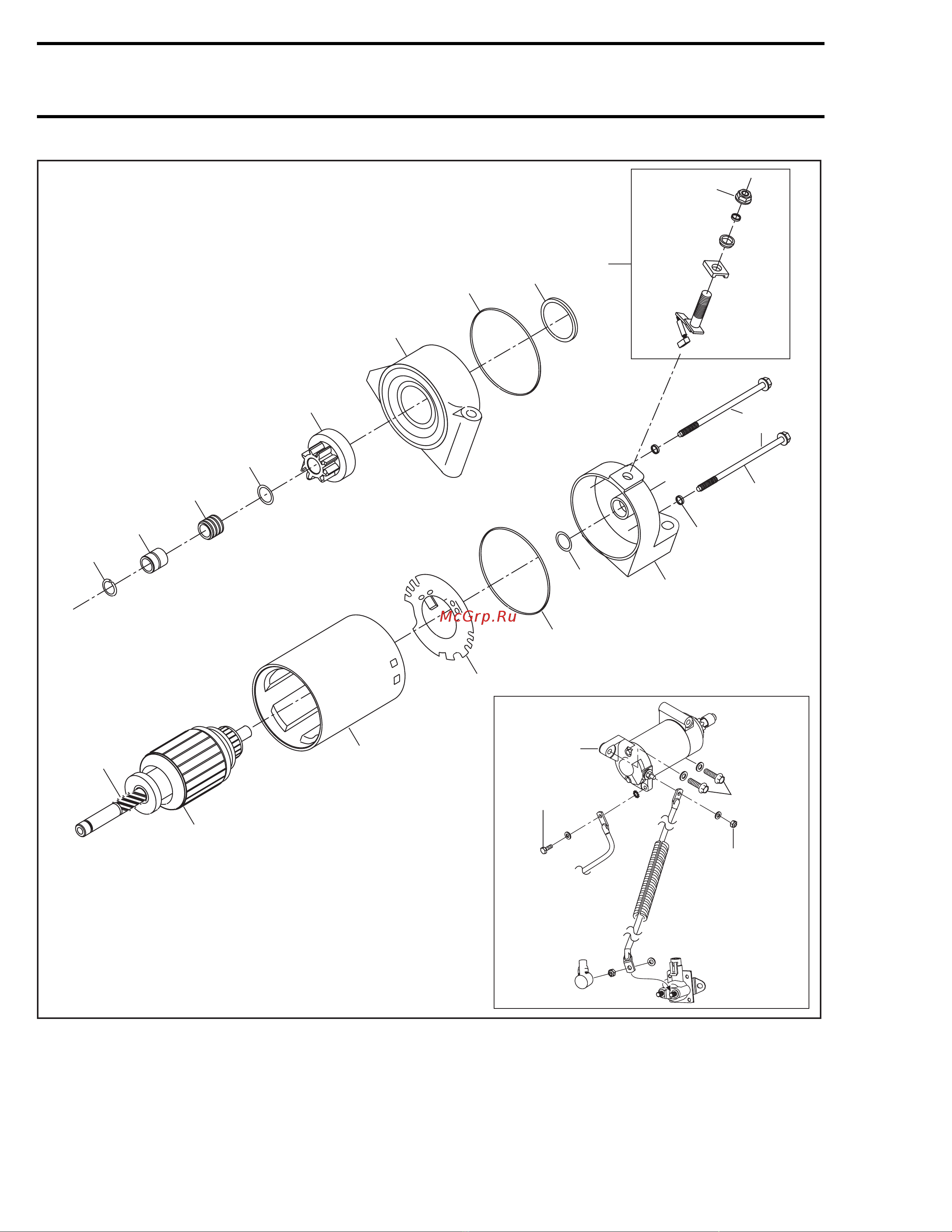 McGrp.Ru