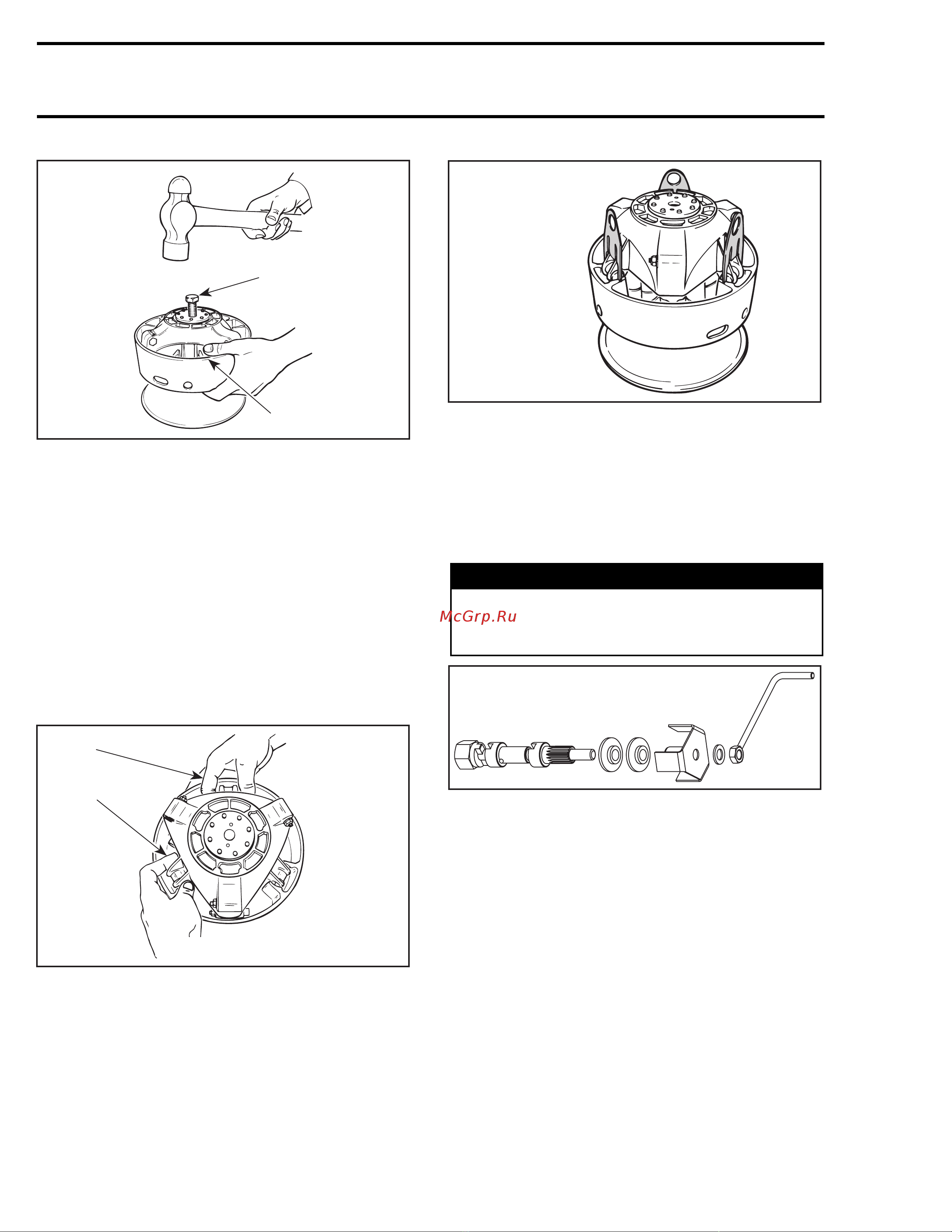 McGrp.Ru