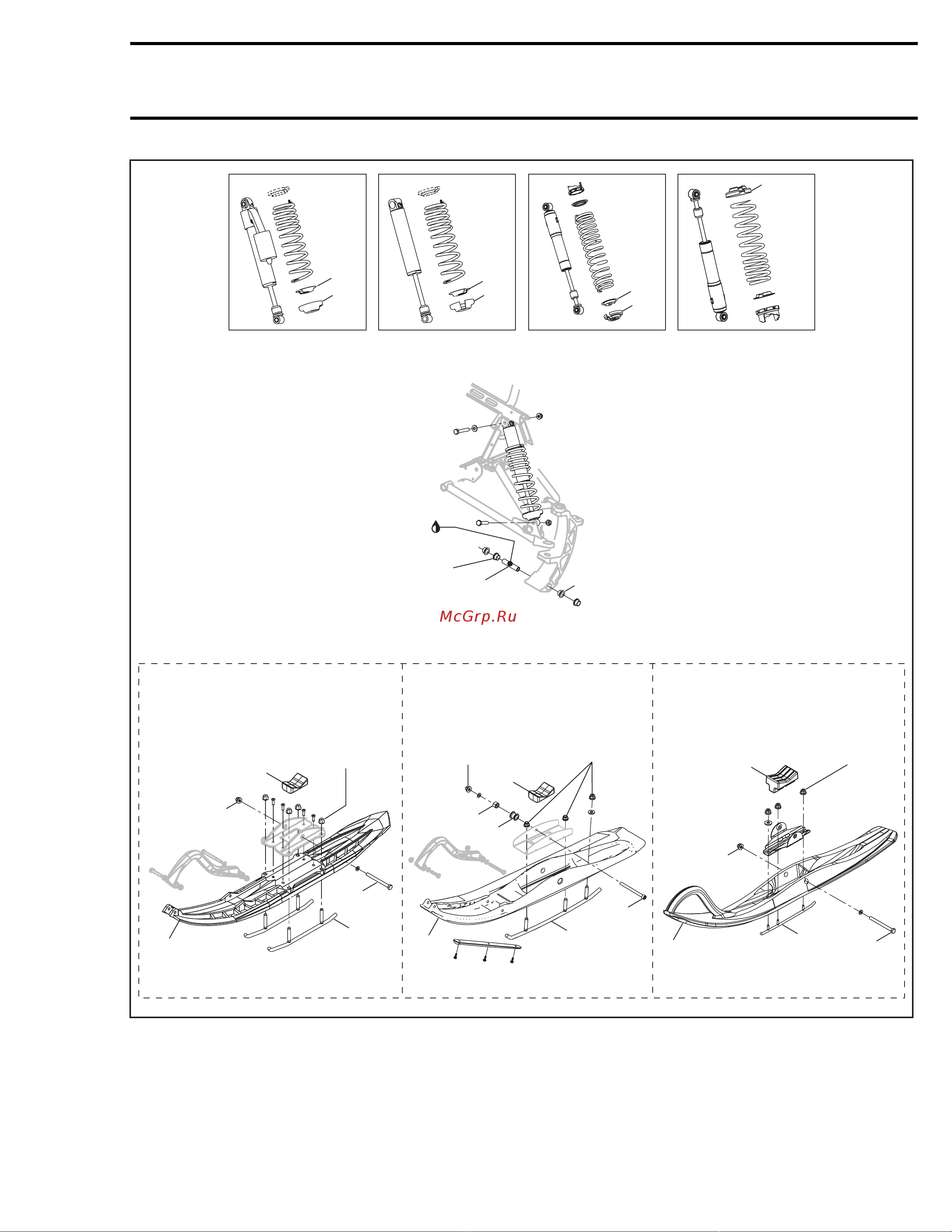 McGrp.Ru