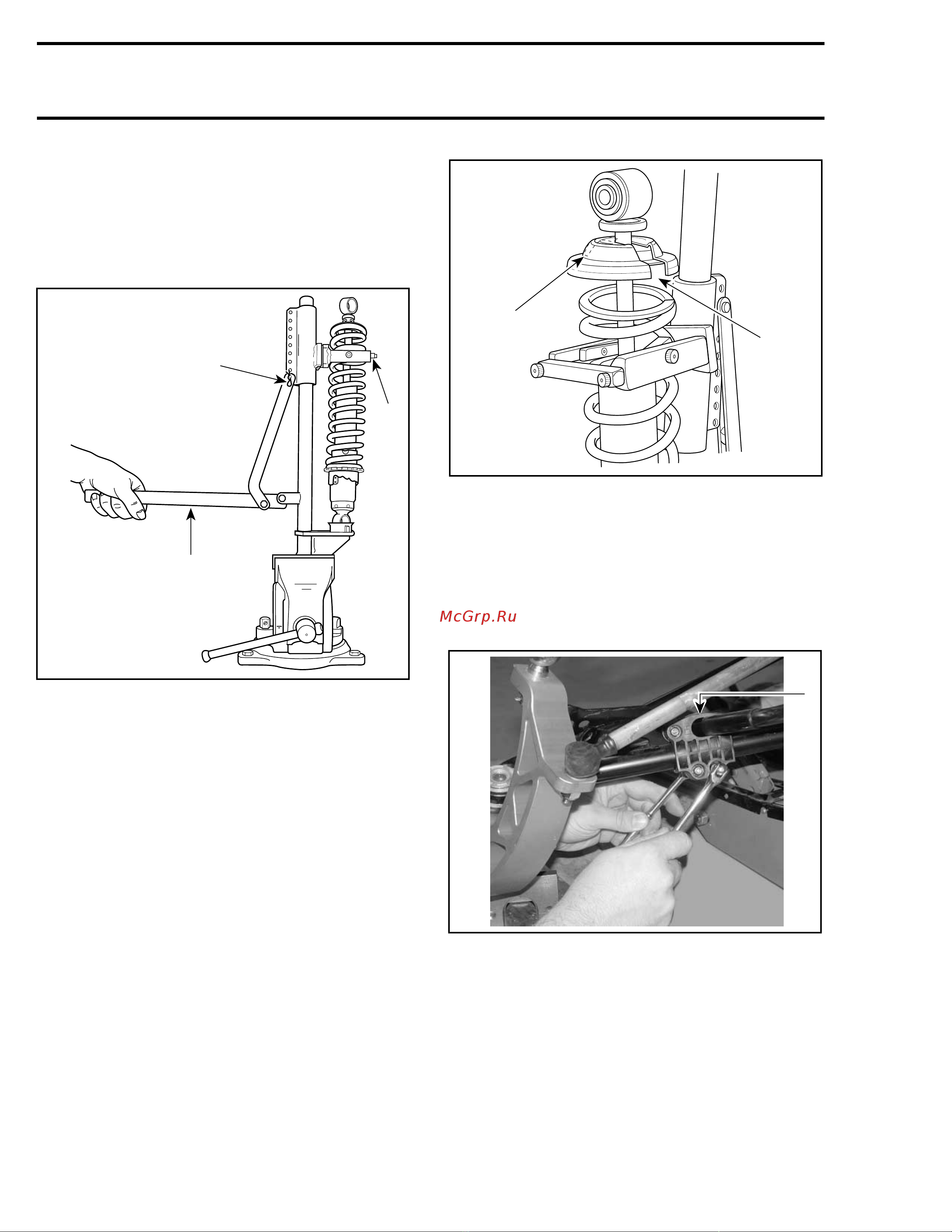 McGrp.Ru