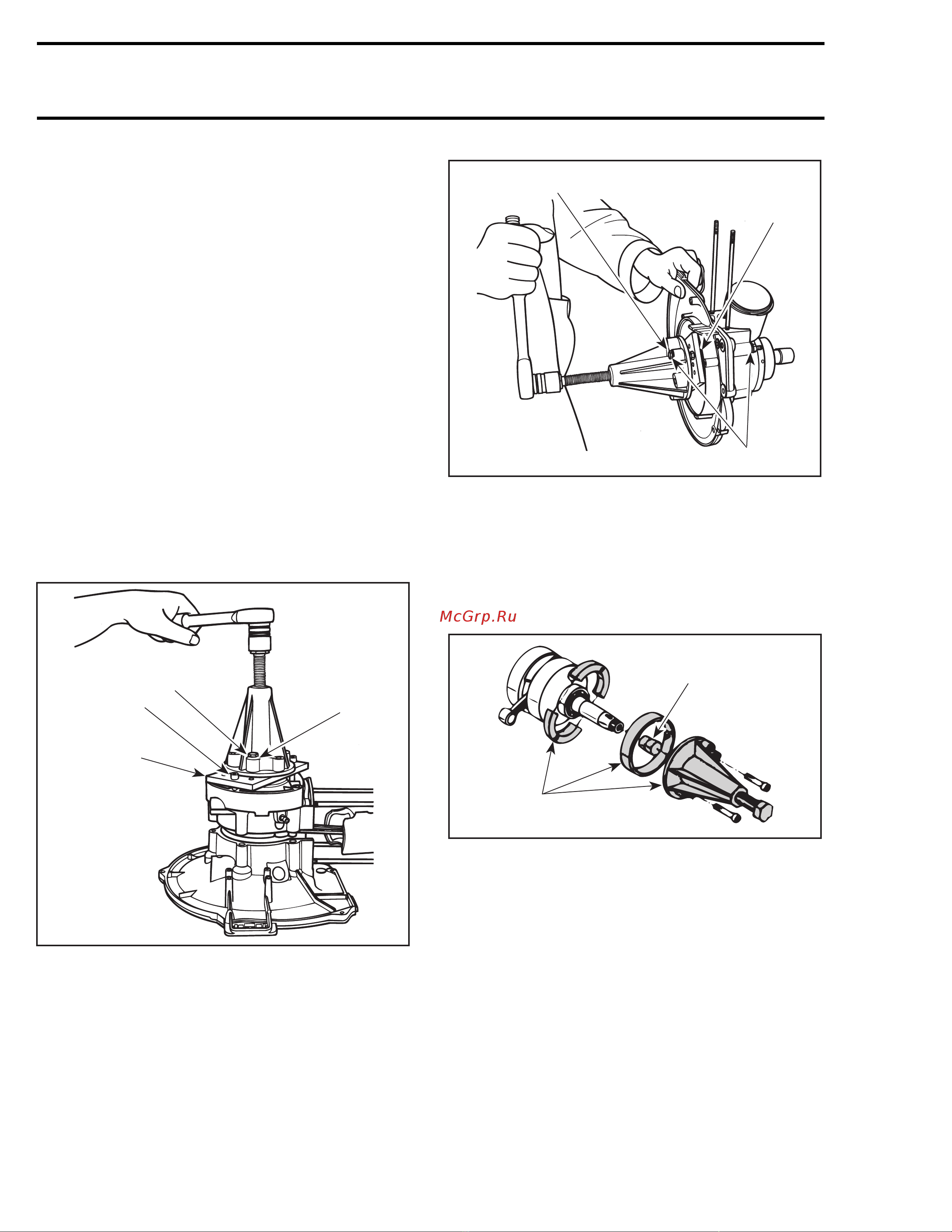 McGrp.Ru