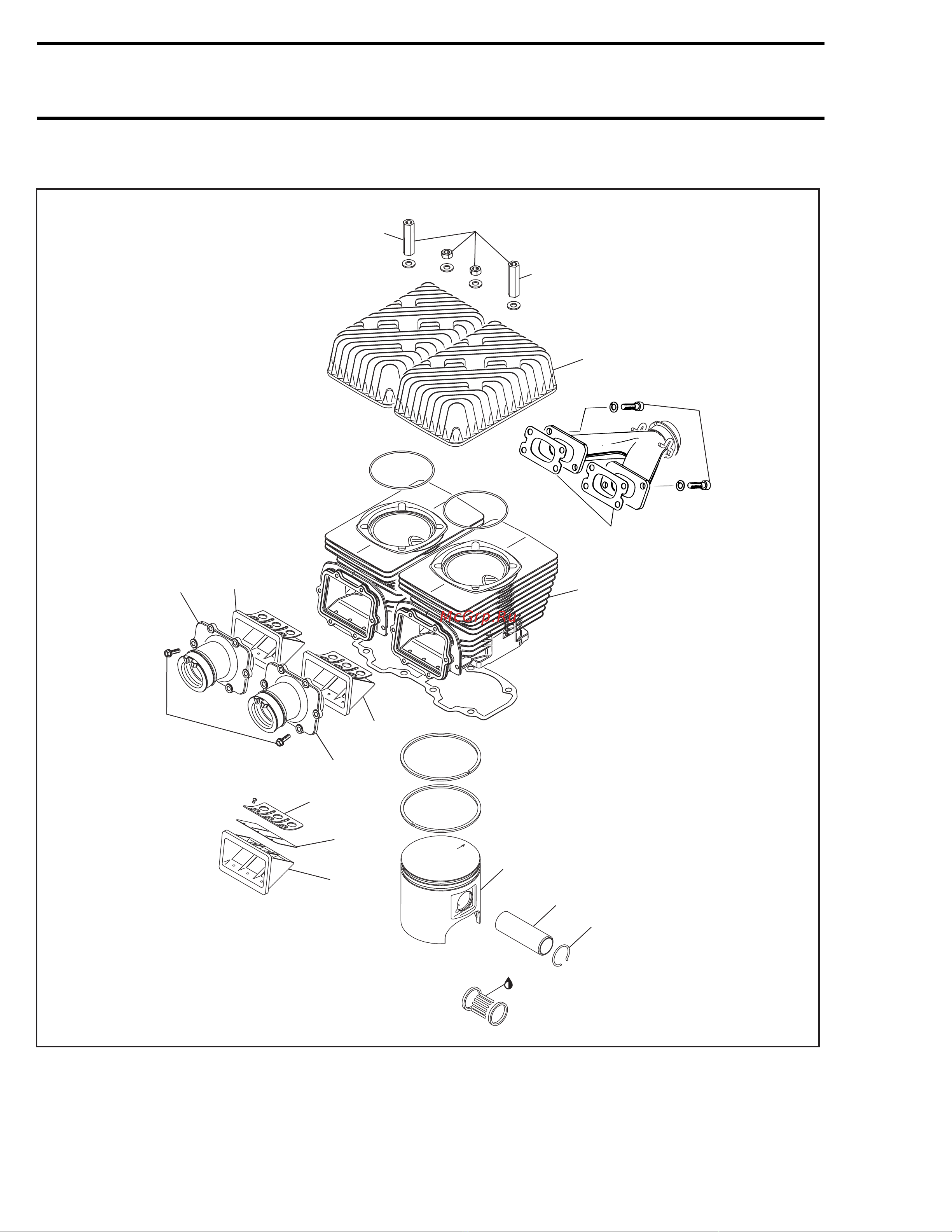 McGrp.Ru