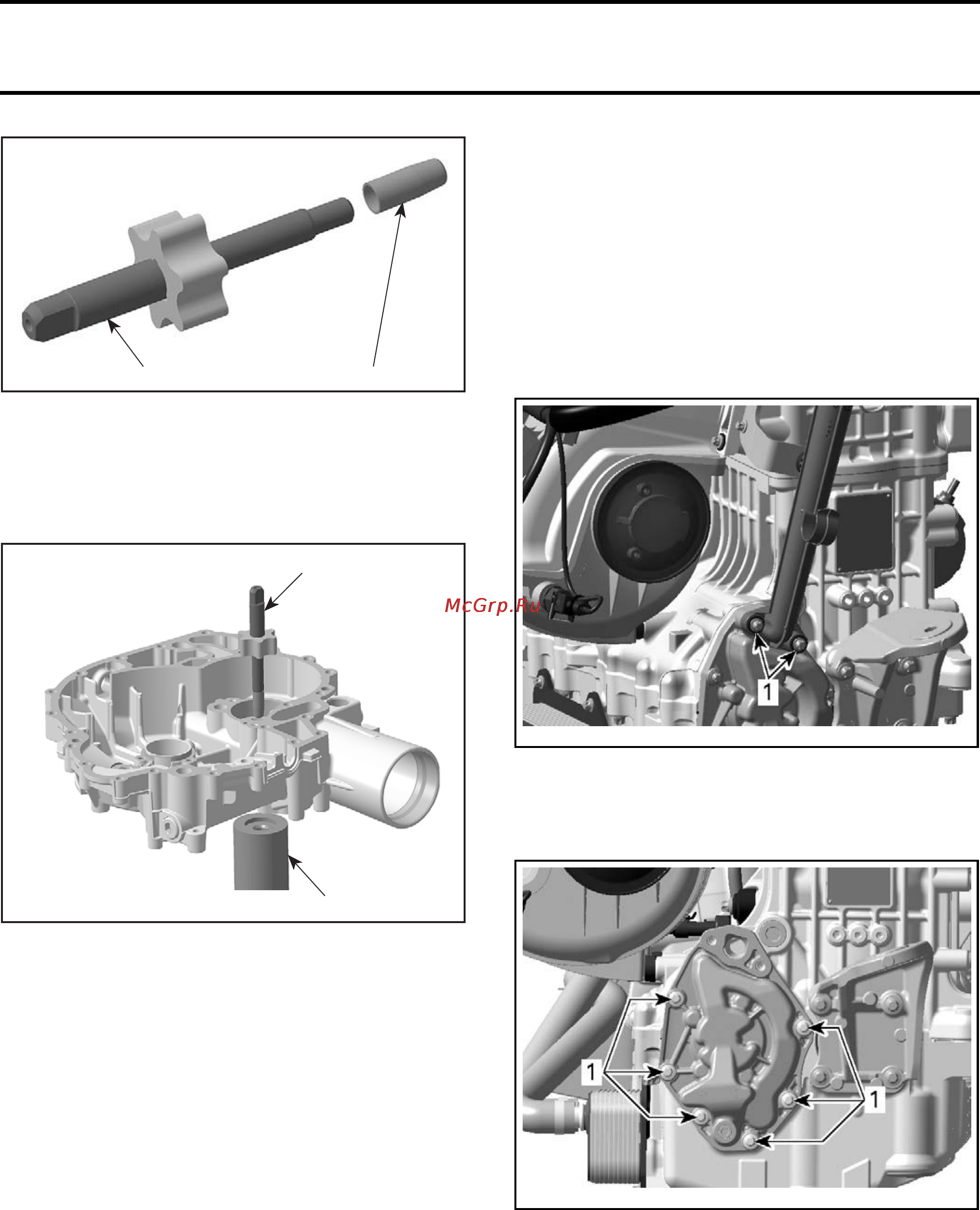 McGrp.Ru

1

1

1