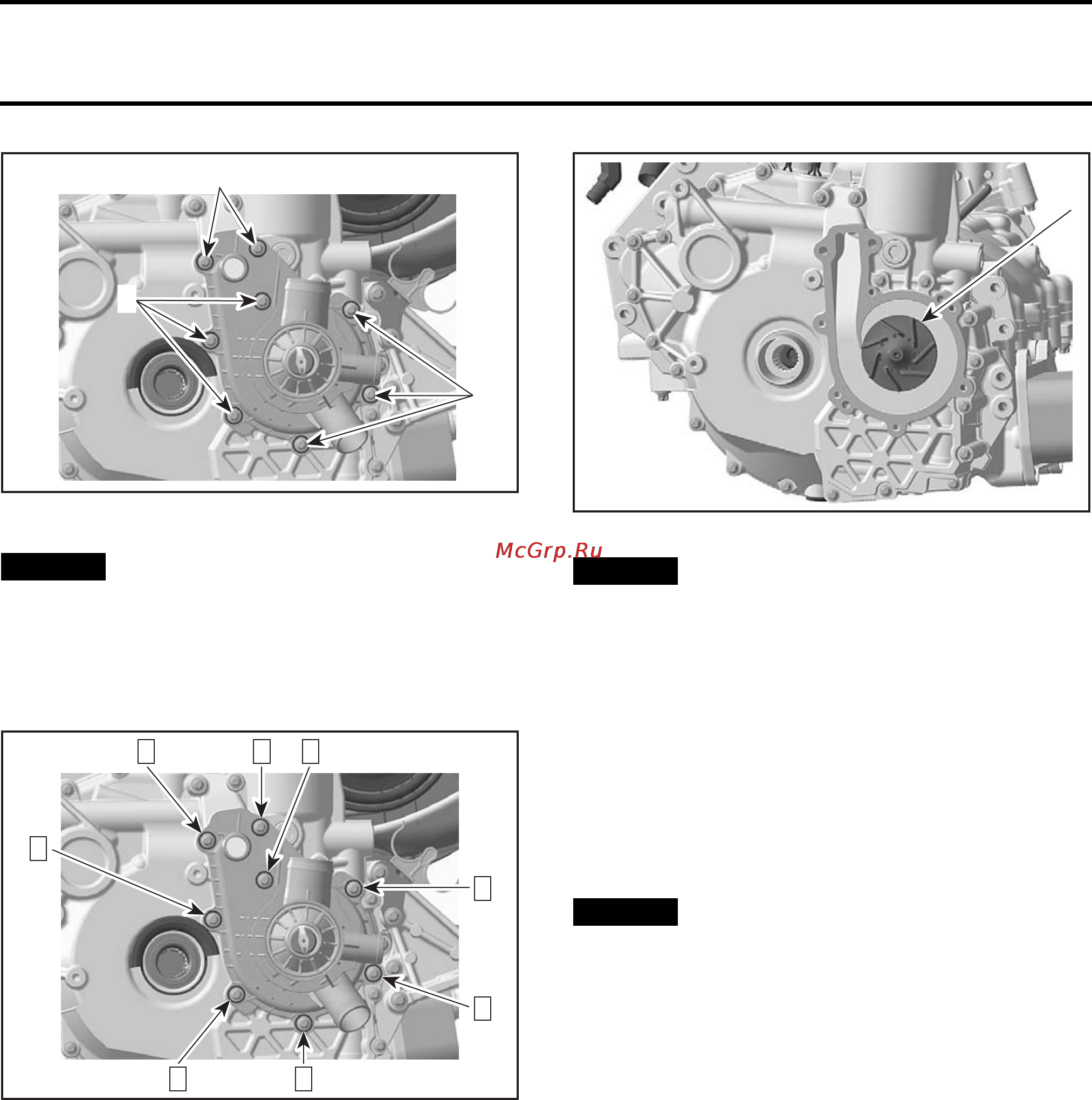 McGrp.Ru