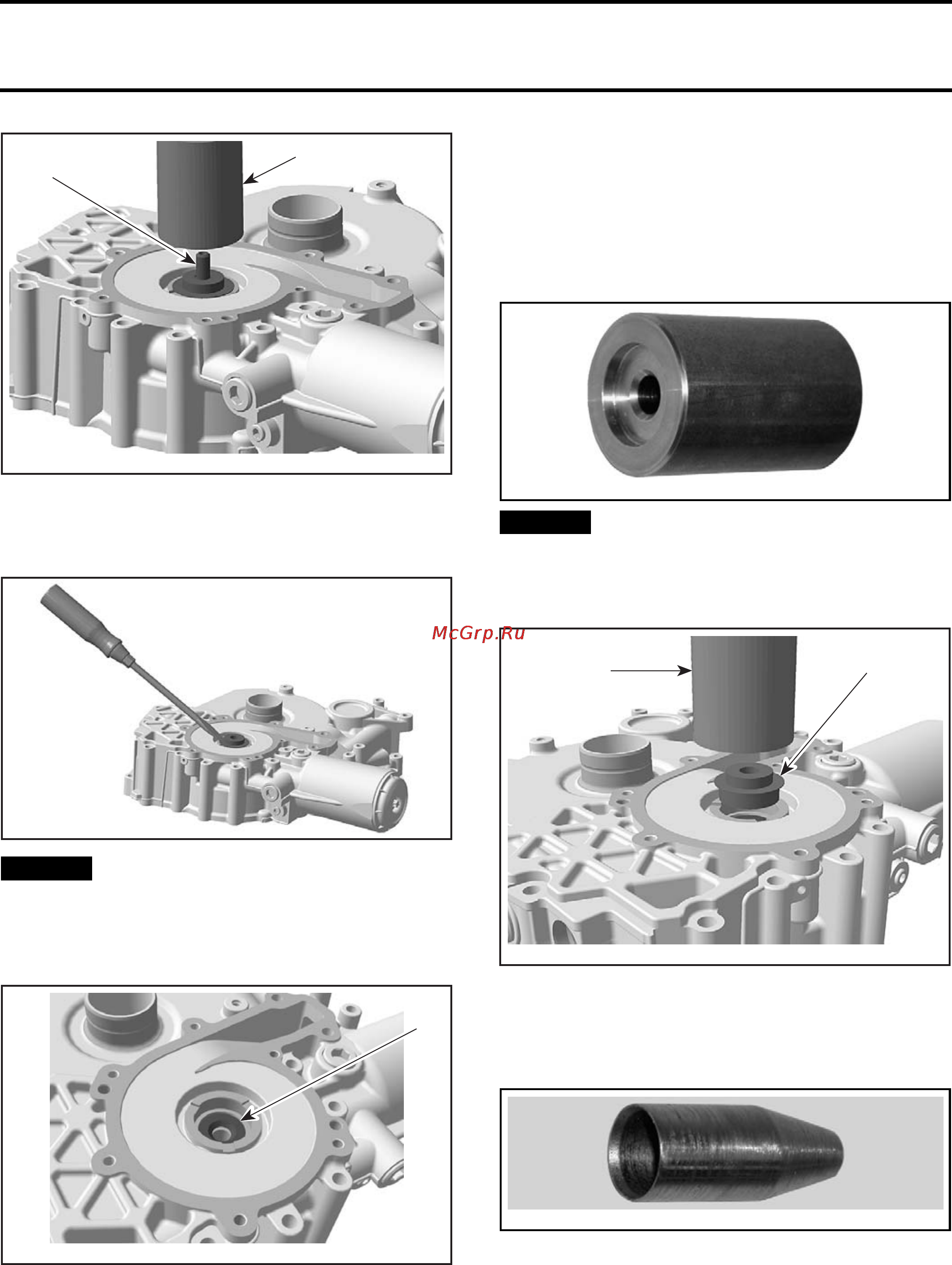 McGrp.Ru