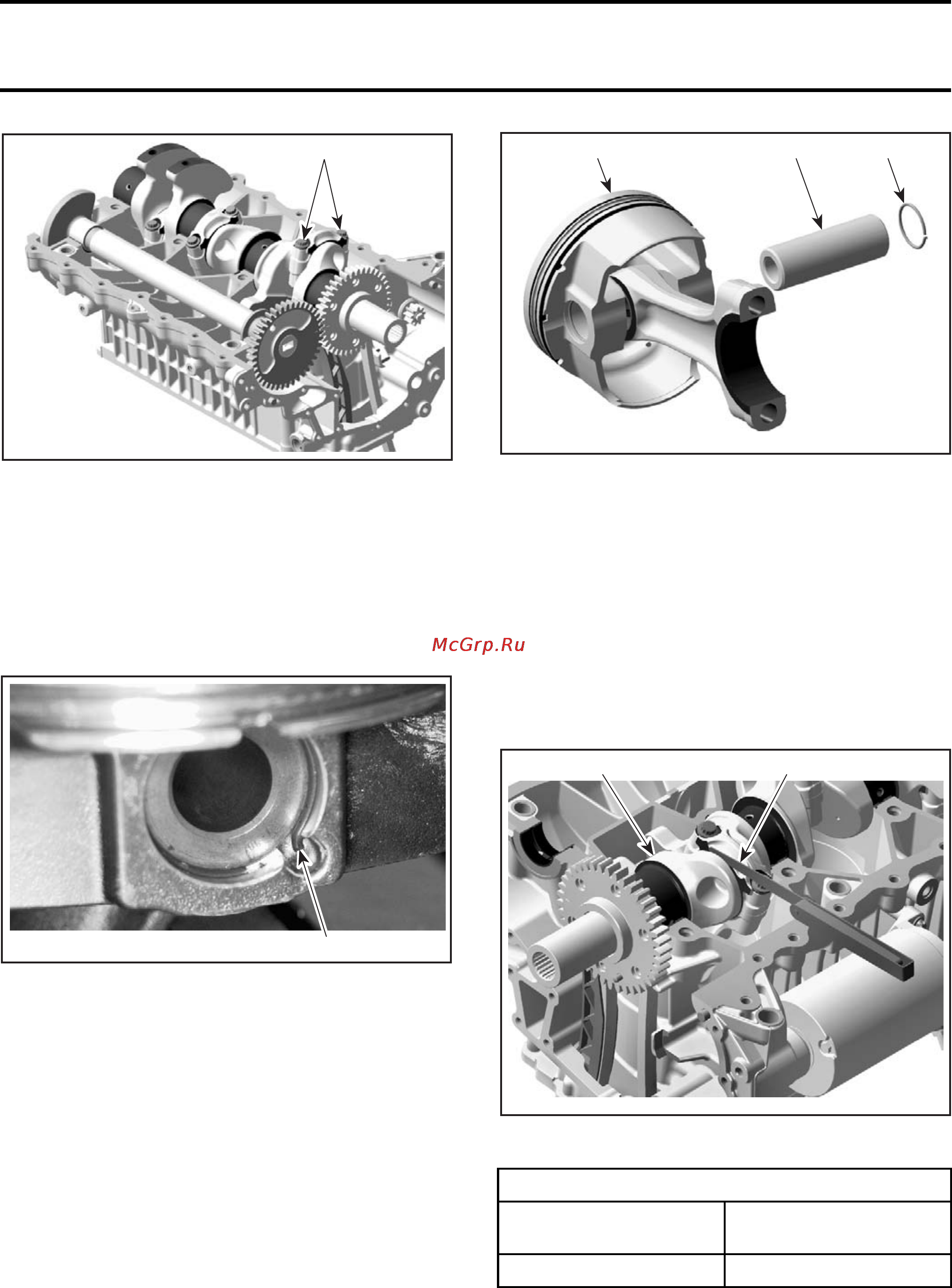 McGrp.Ru