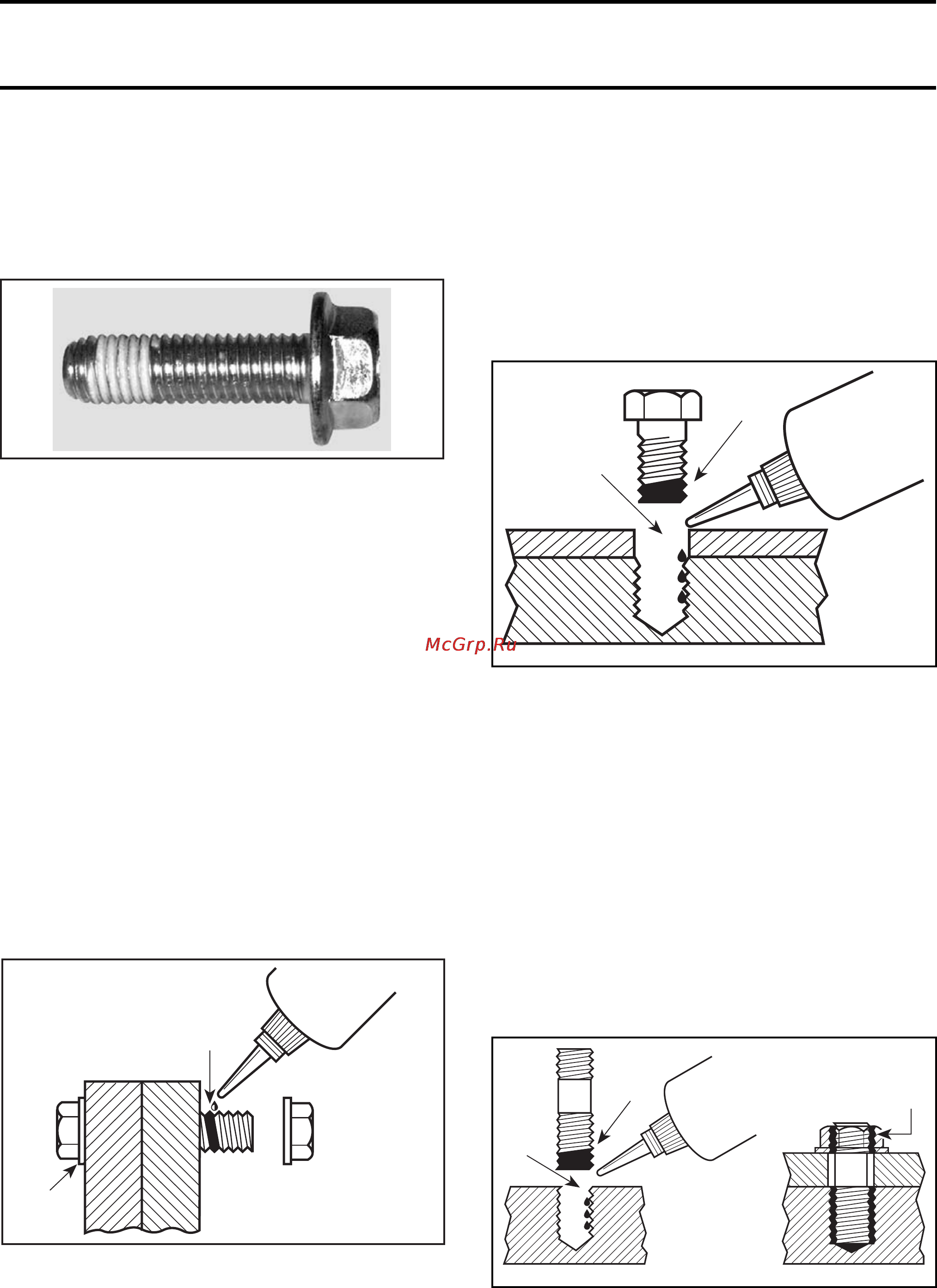 McGrp.Ru