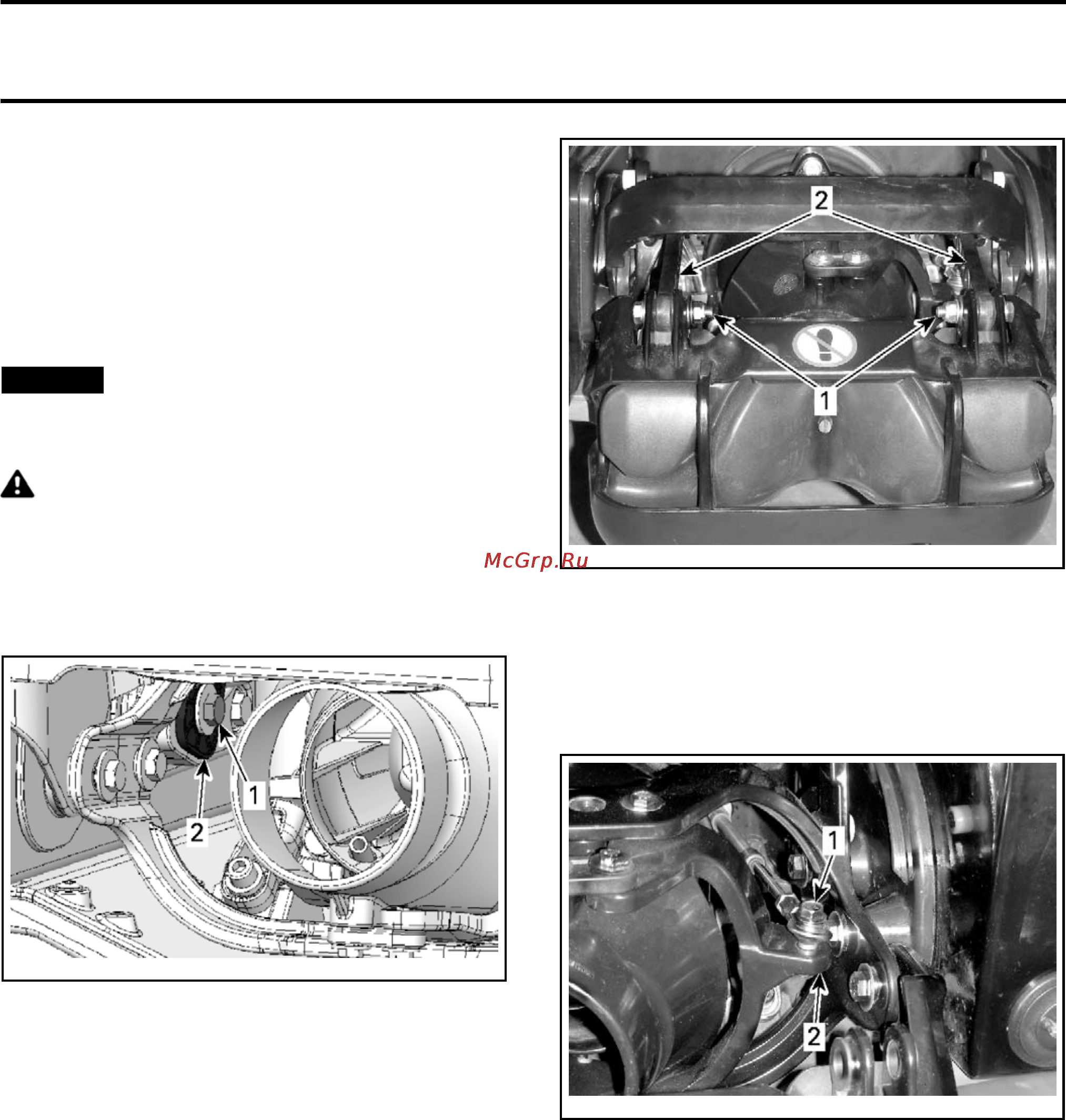 2

1

McGrp.Ru

1

2

1

2