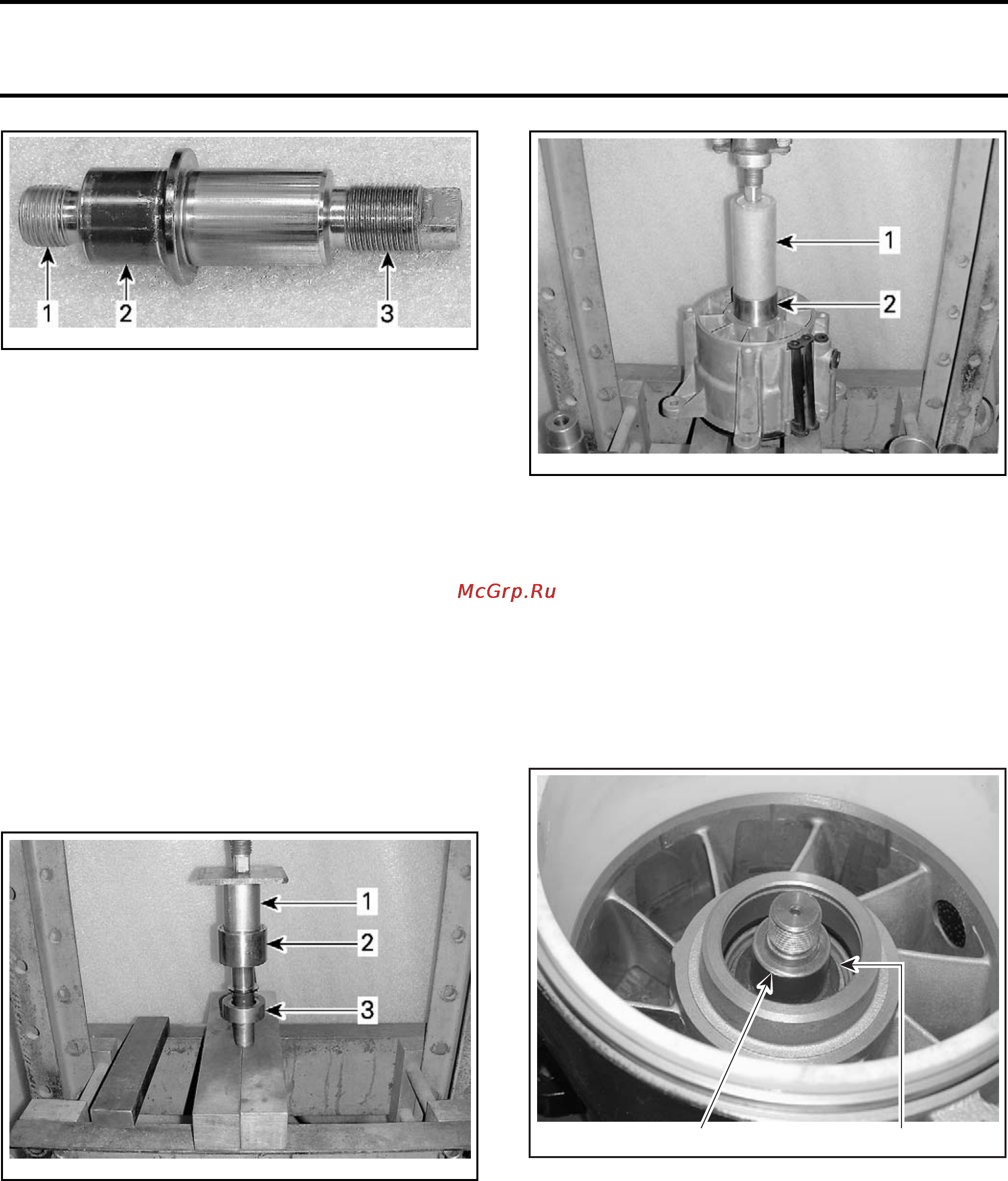 1
2
3

1
2

McGrp.Ru

1
2
3