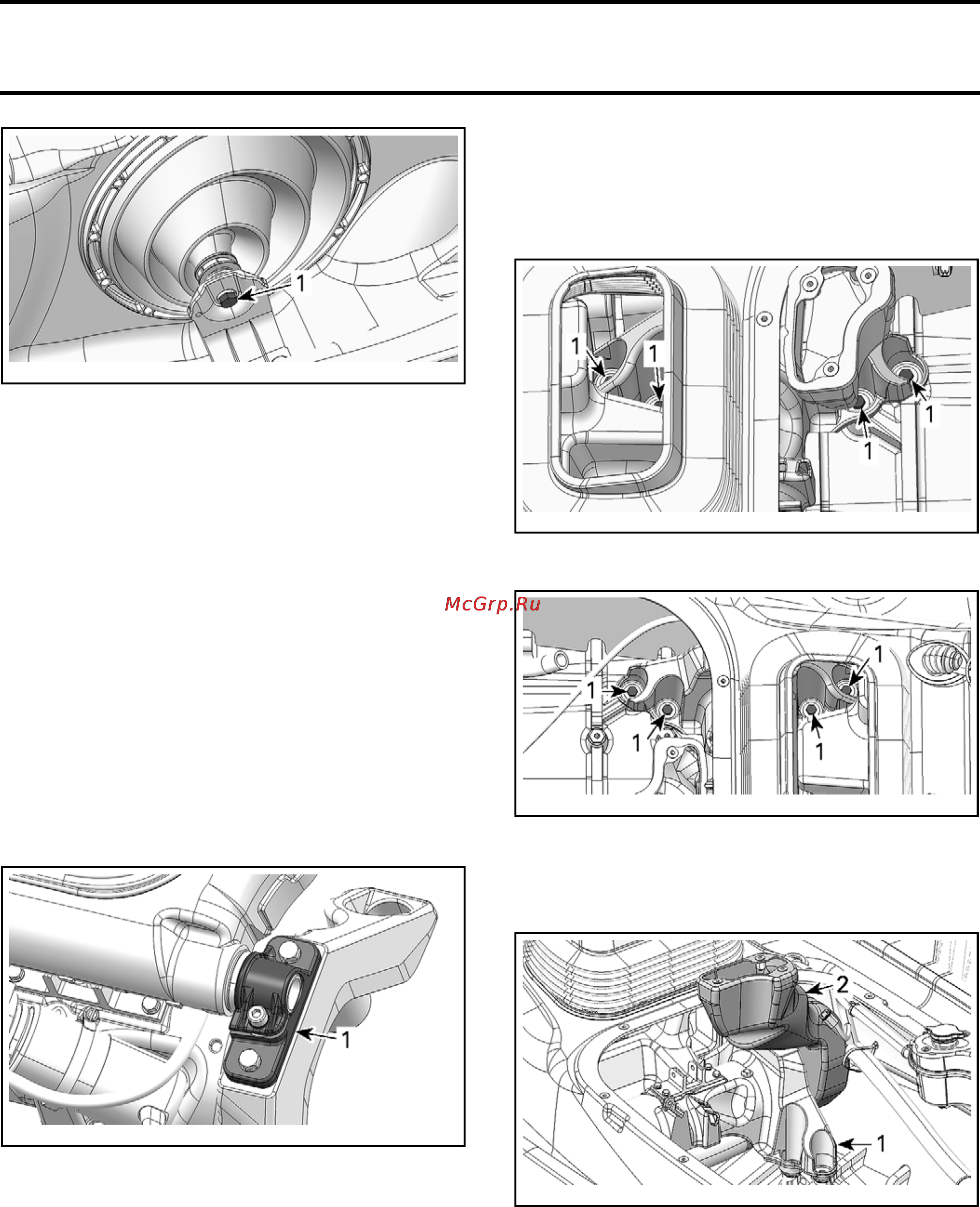 1

1
1
1
1

McGrp.Ru

1
1
1
1

1

2
1