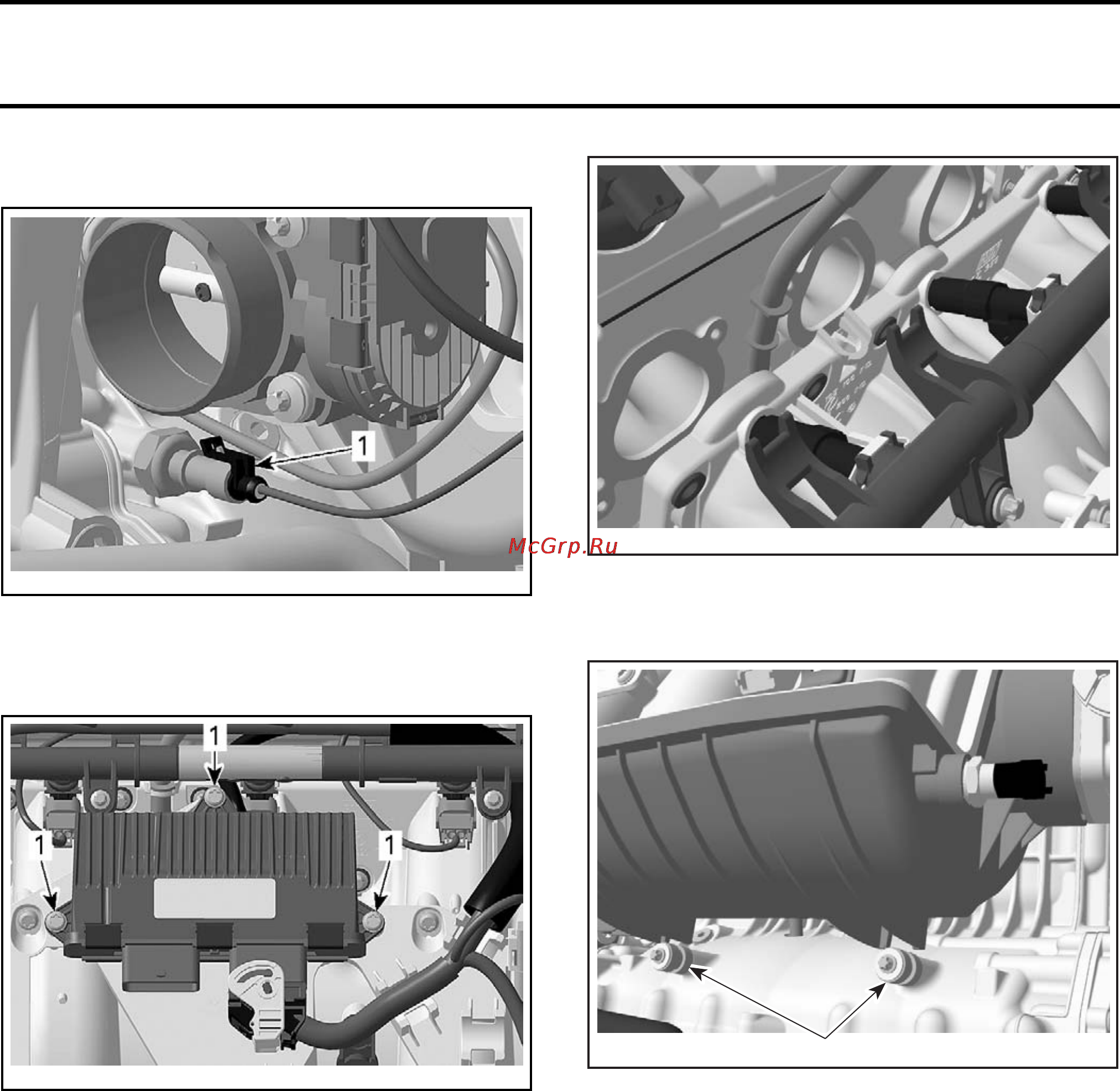 1

McGrp.Ru

1

1

1