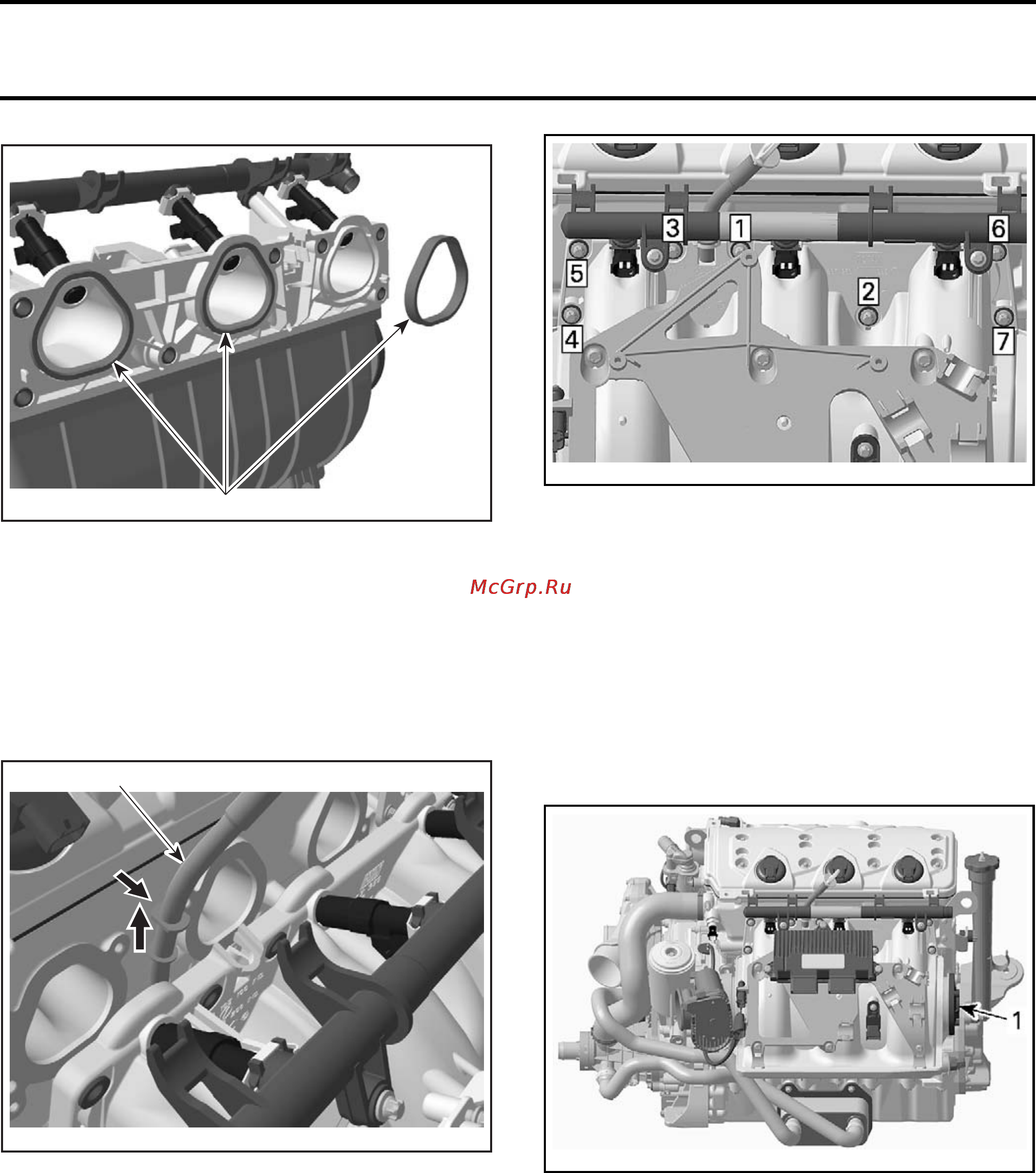 3
1
6
5
2
4
7

McGrp.Ru

1